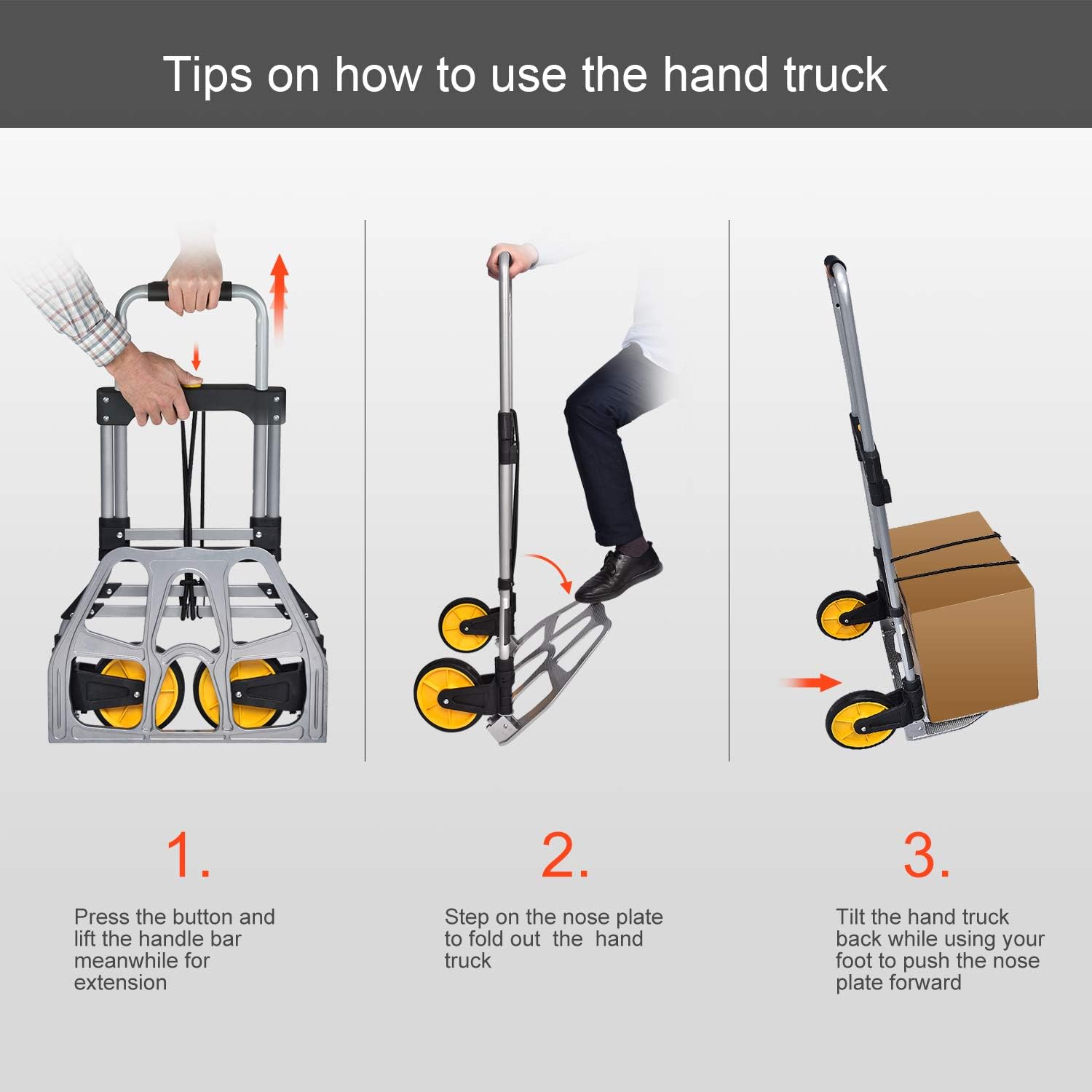 Tips on how to use the hand truck

1.

Press the button and lift the handle bar meanwhile for extension

2.

Step on the nose plate to fold out the hand truck

3.

Tilt the hand truck back while using your foot to push the nose plate forward