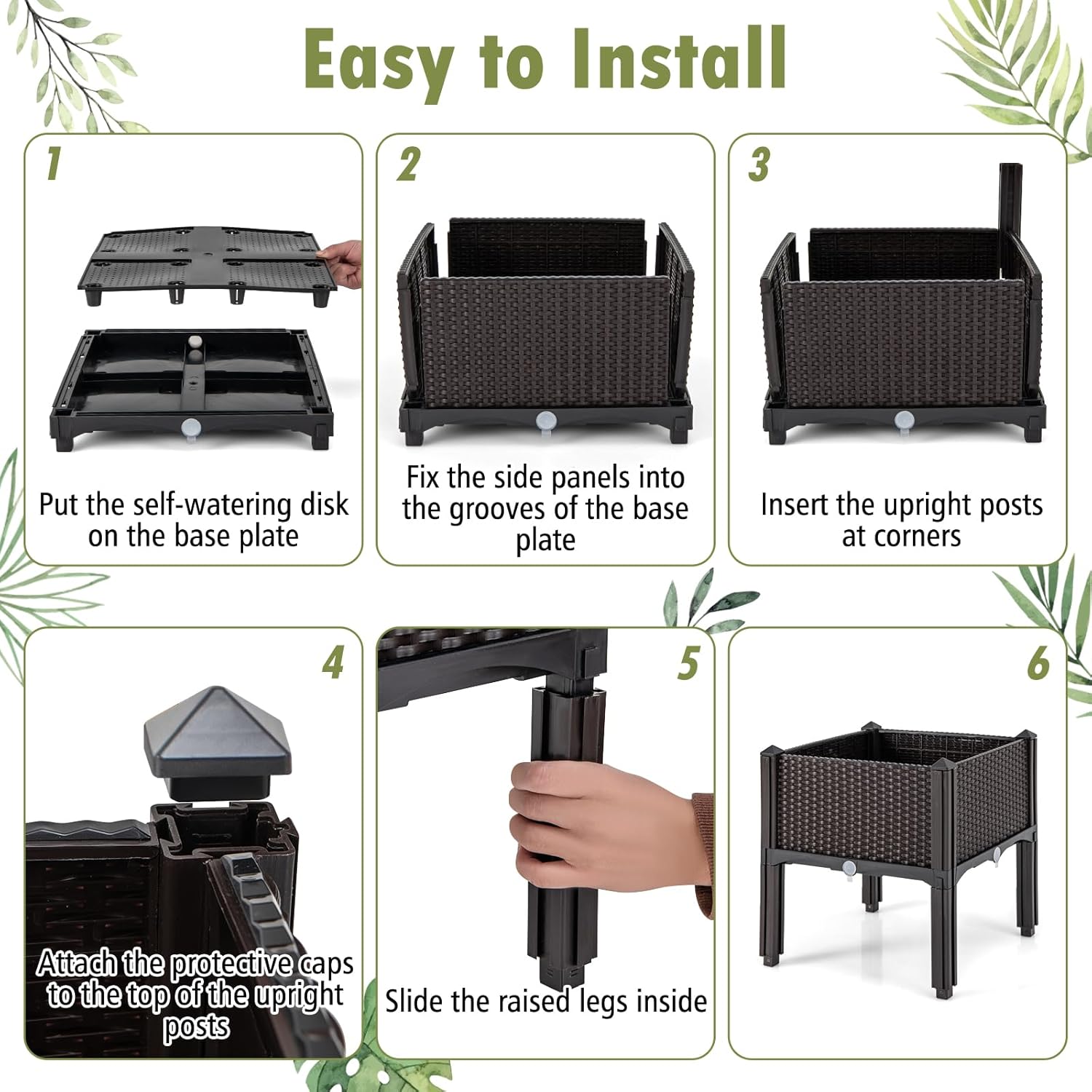 Easy to Install

1

Put the self-watering disk on the base plate

2

Fix the side panels into the grooves of the base plate

3

Insert the upright posts at corners

4

Attach the protective caps to the top of the upright posts

5

Slide the raised legs inside

6