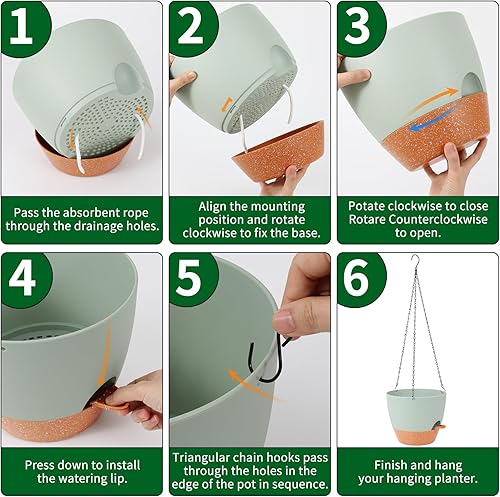 1

Pass the absorbent rope through the drainage holes.

2

Align the mounting position and rotate clockwise to fix the base.

3

Potate clockwise to close Rotare Counterclockwise to open.

4

Press down to install the watering lip.

5

Triangular chain hooks pass through the holes in the edge of the pot in sequence.

6

Finish and hang your hanging planter.