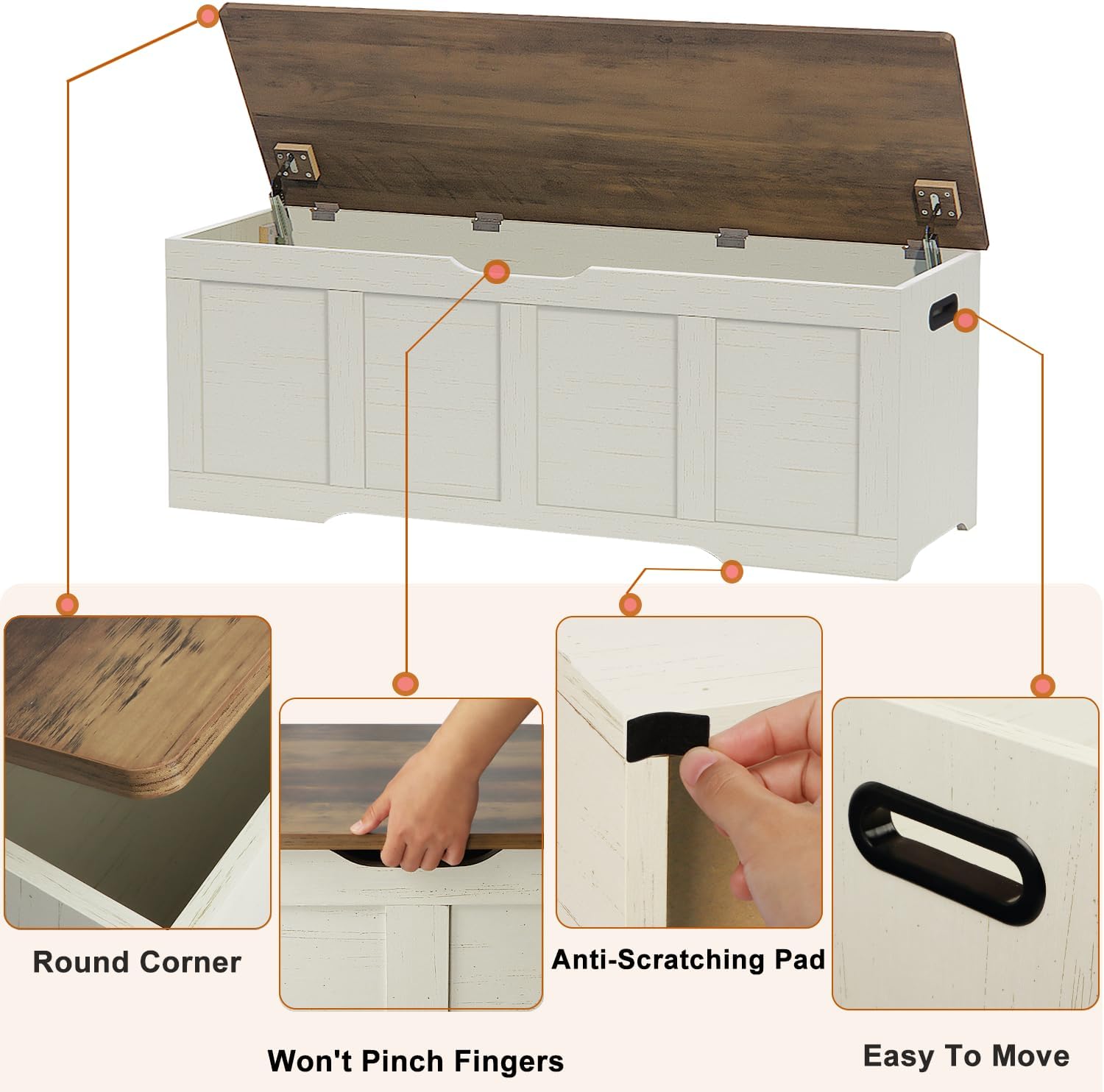 Round Corner

Won't Pinch Fingers

Anti-Scratching Pad

Easy To Move