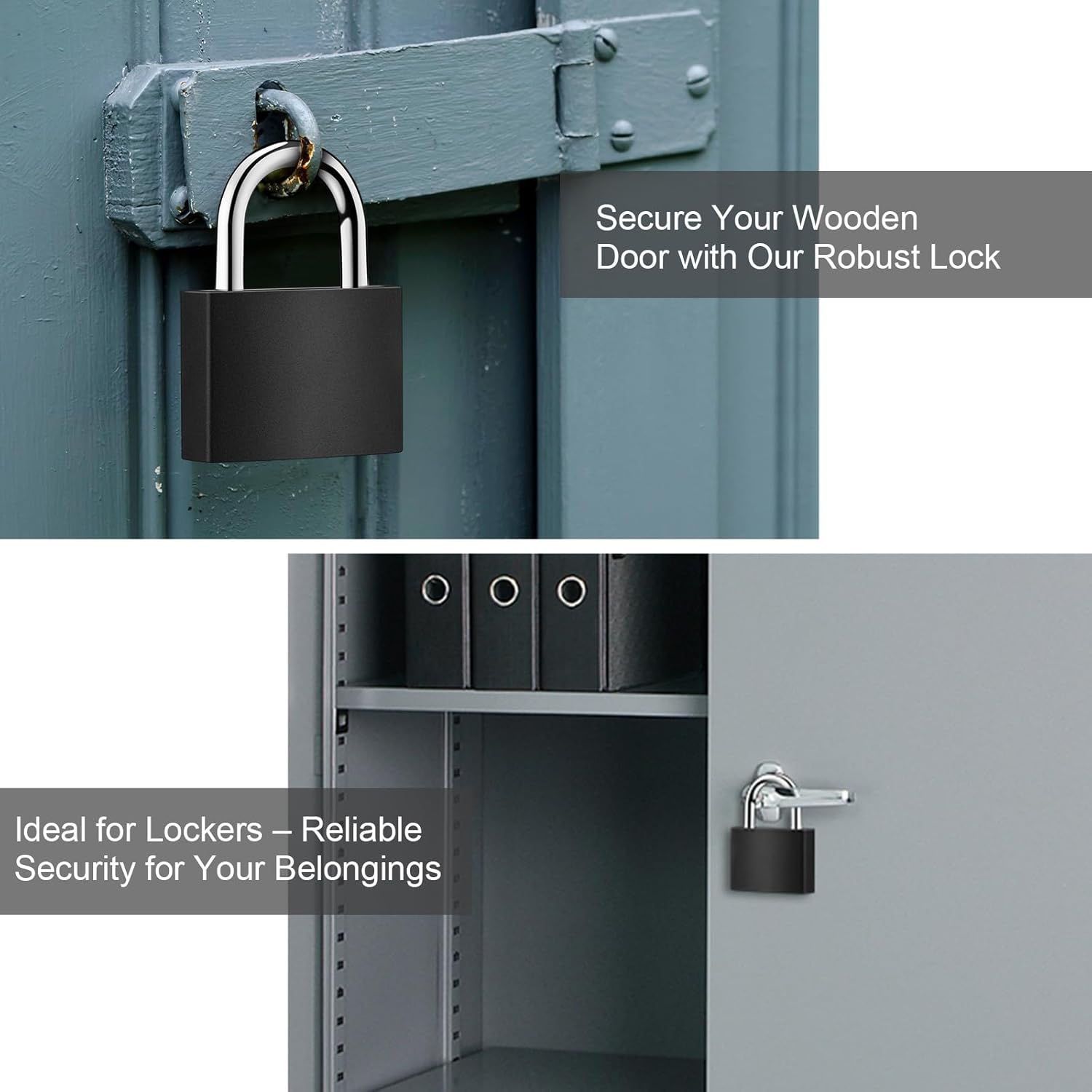 Secure Your Wooden Door with Our Robust Lock

Ideal for Lockers – Reliable Security for Your Belongings