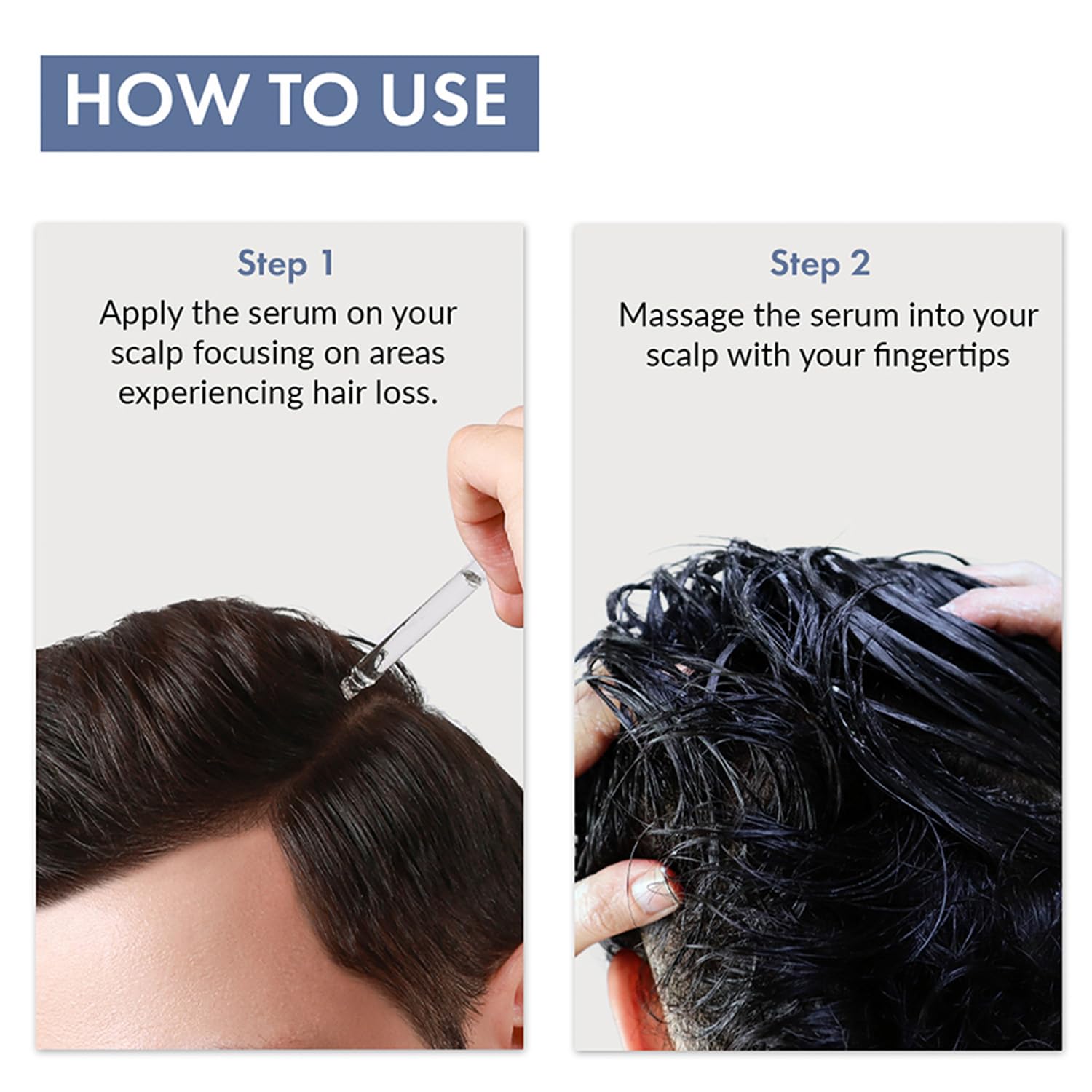 HOW TO USE

Step 1
Apply the serum on your scalp focusing on areas experiencing hair loss.

Step 2
Massage the serum into your scalp with your fingertips