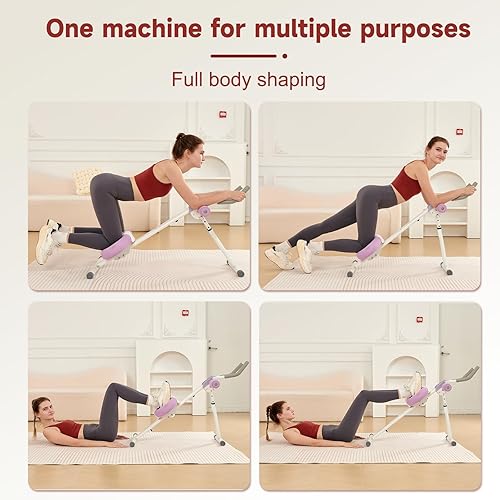 One machine for multiple purposes

Full body shaping