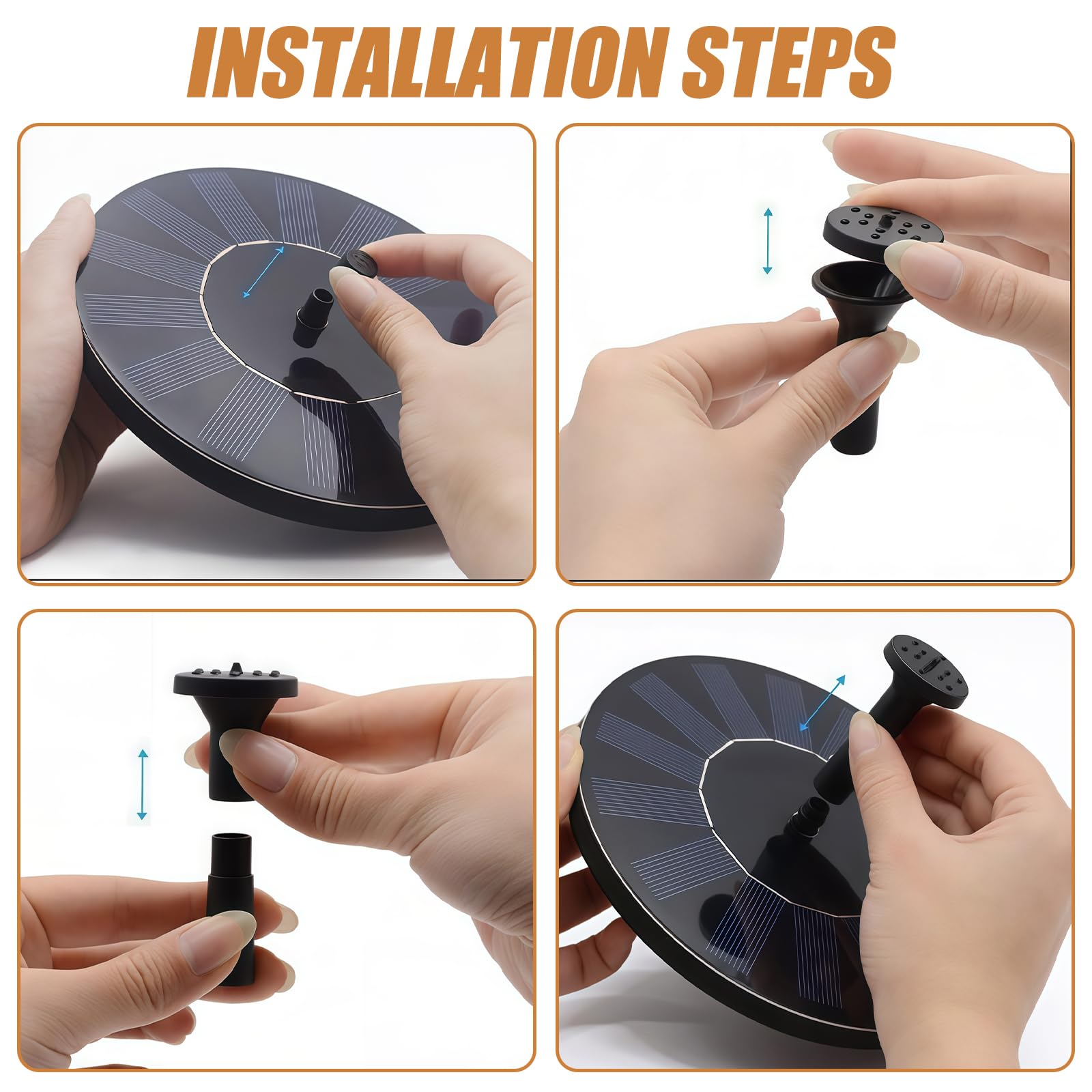 INSTALLATION STEPS