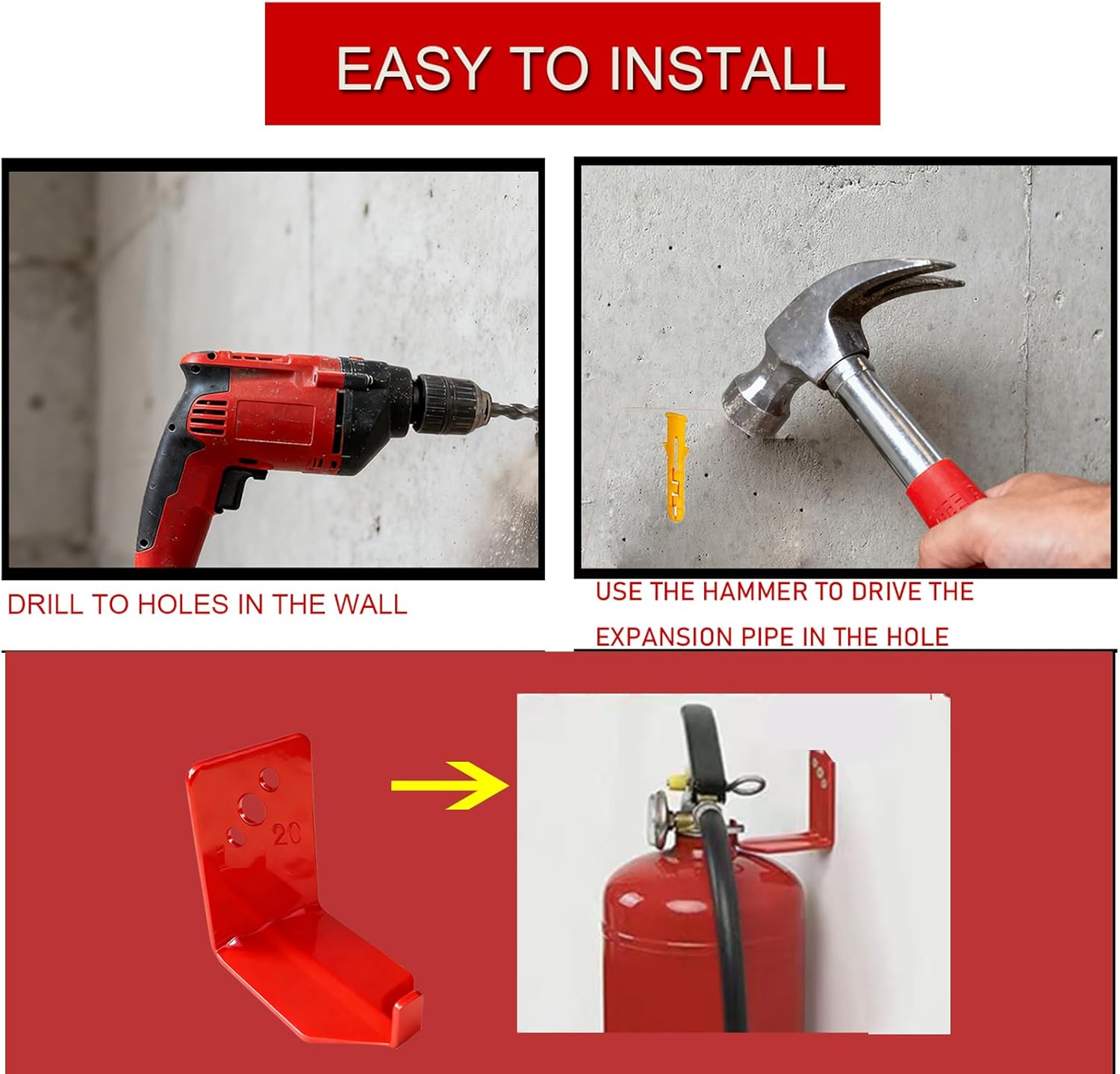 EASY TO INSTALL

DRILL TO HOLES IN THE WALL

USE THE HAMMER TO DRIVE THE EXPANSION PIPE IN THE HOLE

20