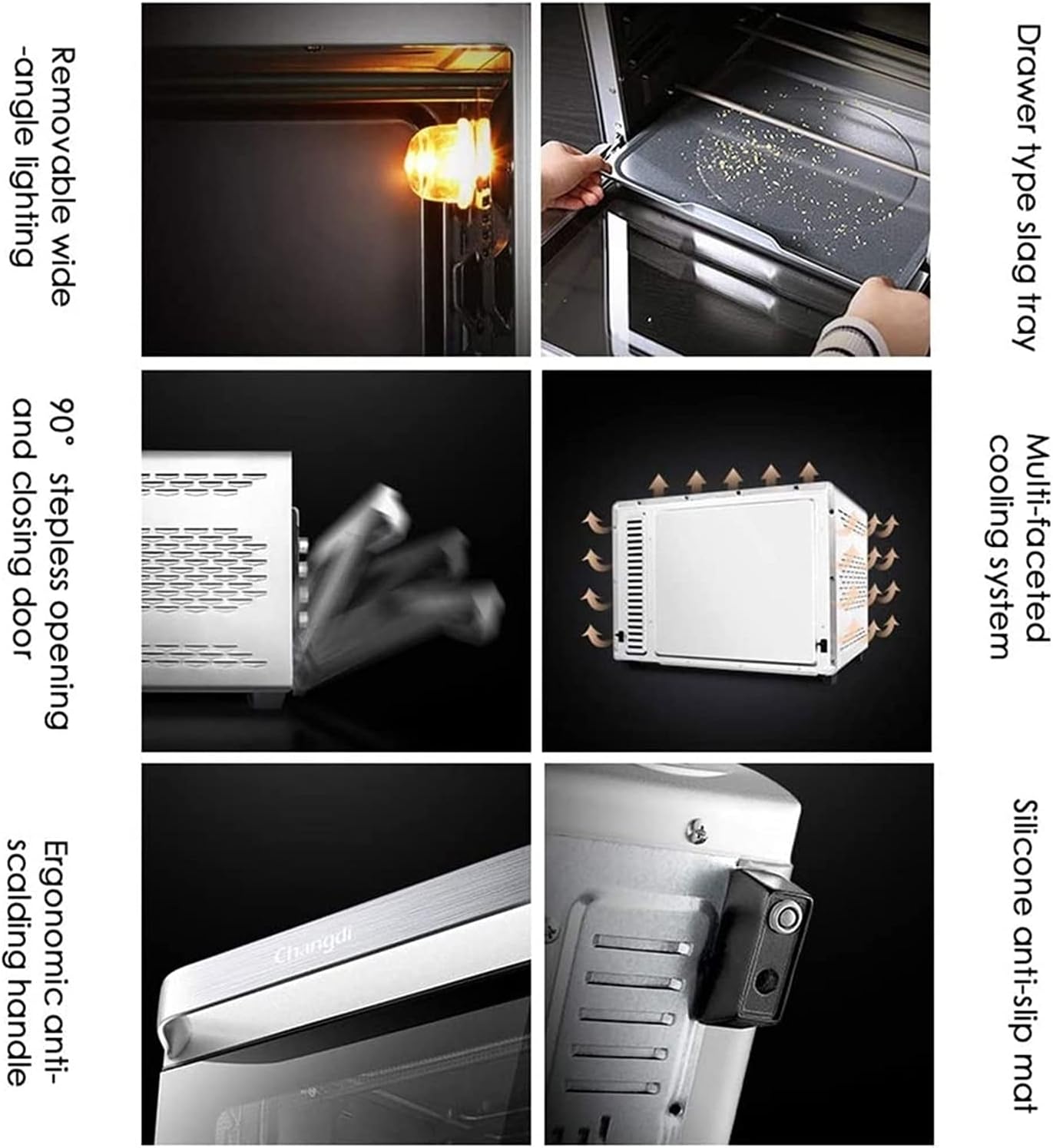 Removable wide -angle lighting

Drawer type slag tray

90° stepless opening and closing door

Multi-faceted cooling system

Ergonomic anti-scalding handle

Changdi

Silicone anti-slip mat