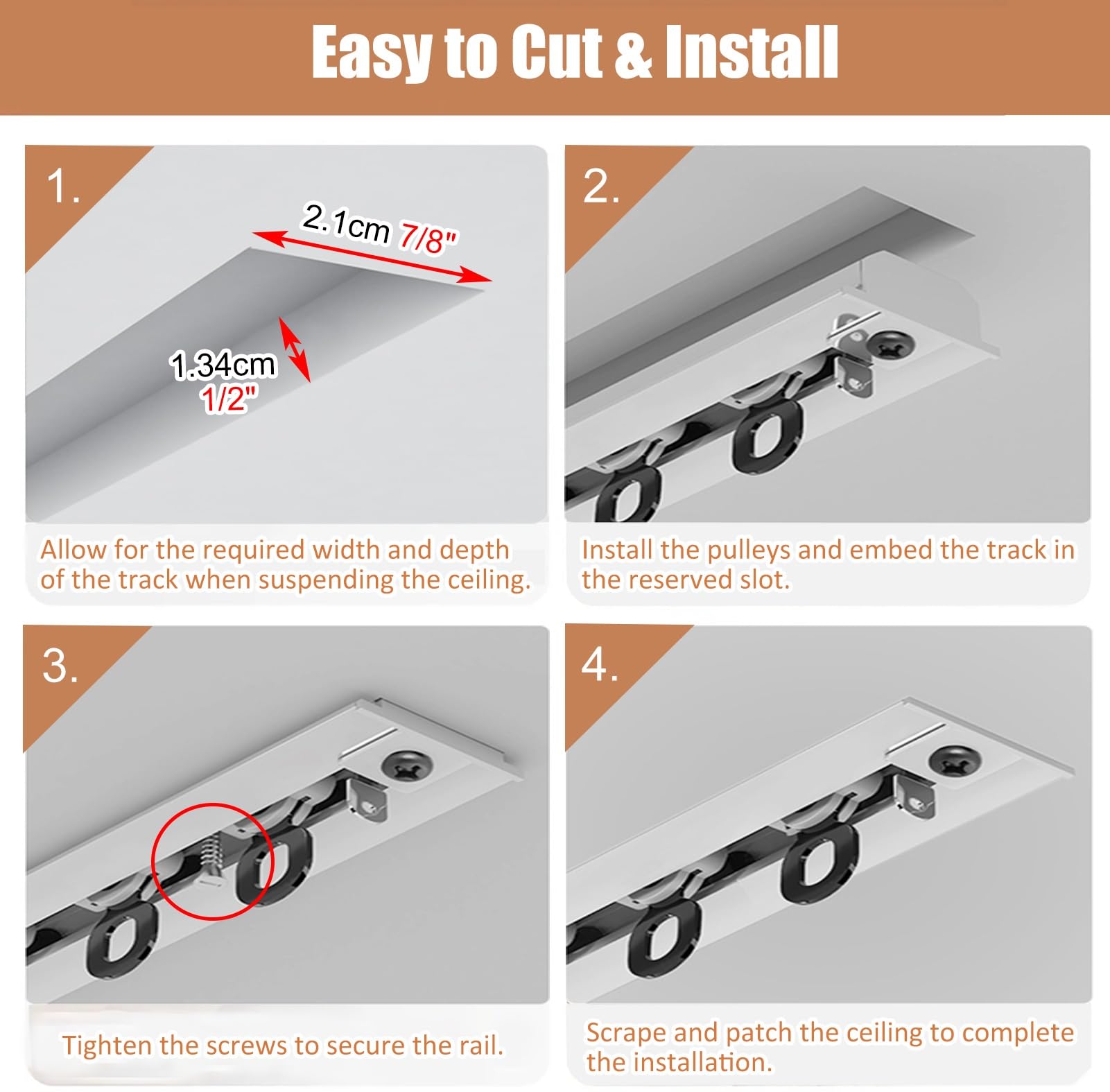 Easy to Cut & Install

1.

2.1cm 7/8"

1.34cm 1/2"

Allow for the required width and depth of the track when suspending the ceiling.

2.

Install the pulleys and embed the track in the reserved slot.

3.

Tighten the screws to secure the rail.

4.

Scrape and patch the ceiling to complete the installation.