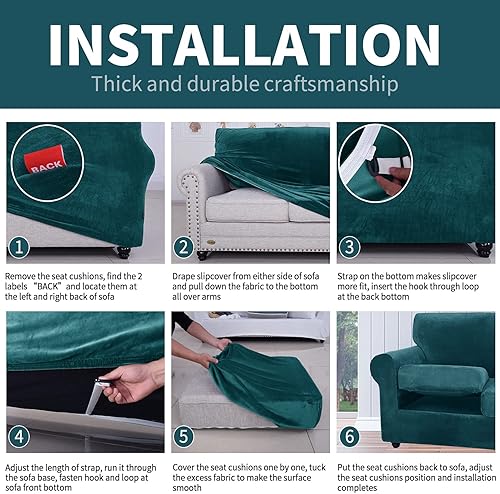 INSTALLATION

Thick and durable craftsmanship

BACK

1

Remove the seat cushions, find the 2 labels "BACK" and locate them at the left and right back of sofa

2

Drape slipcover from either side of sofa and pull down the fabric to the bottom all over arms

3

Strap on the bottom makes slipcover more fit, insert the hook through loop at the back bottom

4

Adjust the length of strap, run it through the sofa base, fasten hook and loop at sofa front bottom

5

Cover the seat cushions one by one, tuck the excess fabric to make the surface smooth

6

Put the seat cushions back to sofa, adjust the seat cushions position and installation completes