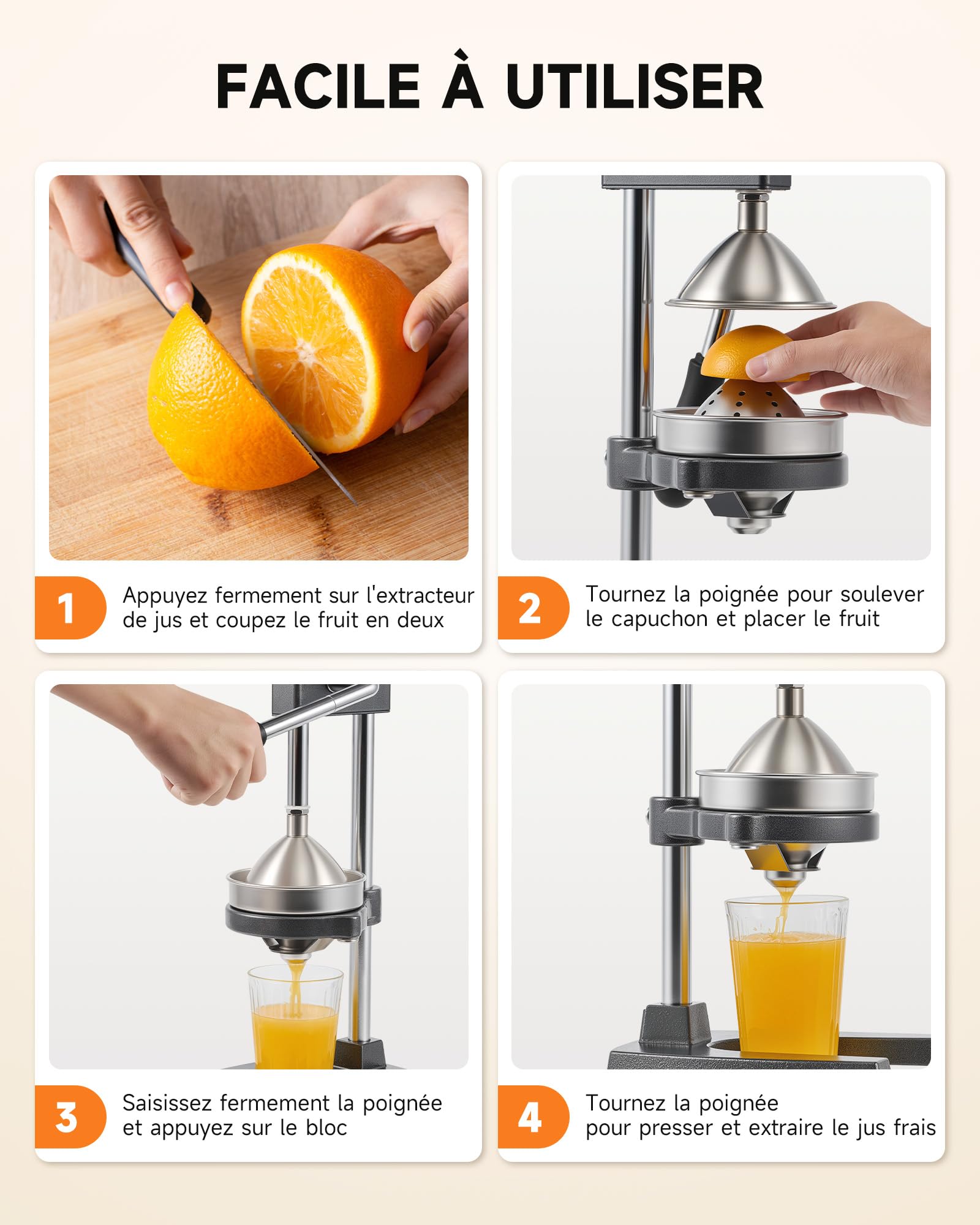 FACILE À UTILISER

1 Appuyez fermement sur l'extracteur de jus et coupez le fruit en deux

2 Tournez la poignée pour soulever le capuchon et placer le fruit

3 Saisissez fermement la poignée et appuyez sur le bloc

4 Tournez la poignée pour presser et extraire le jus frais