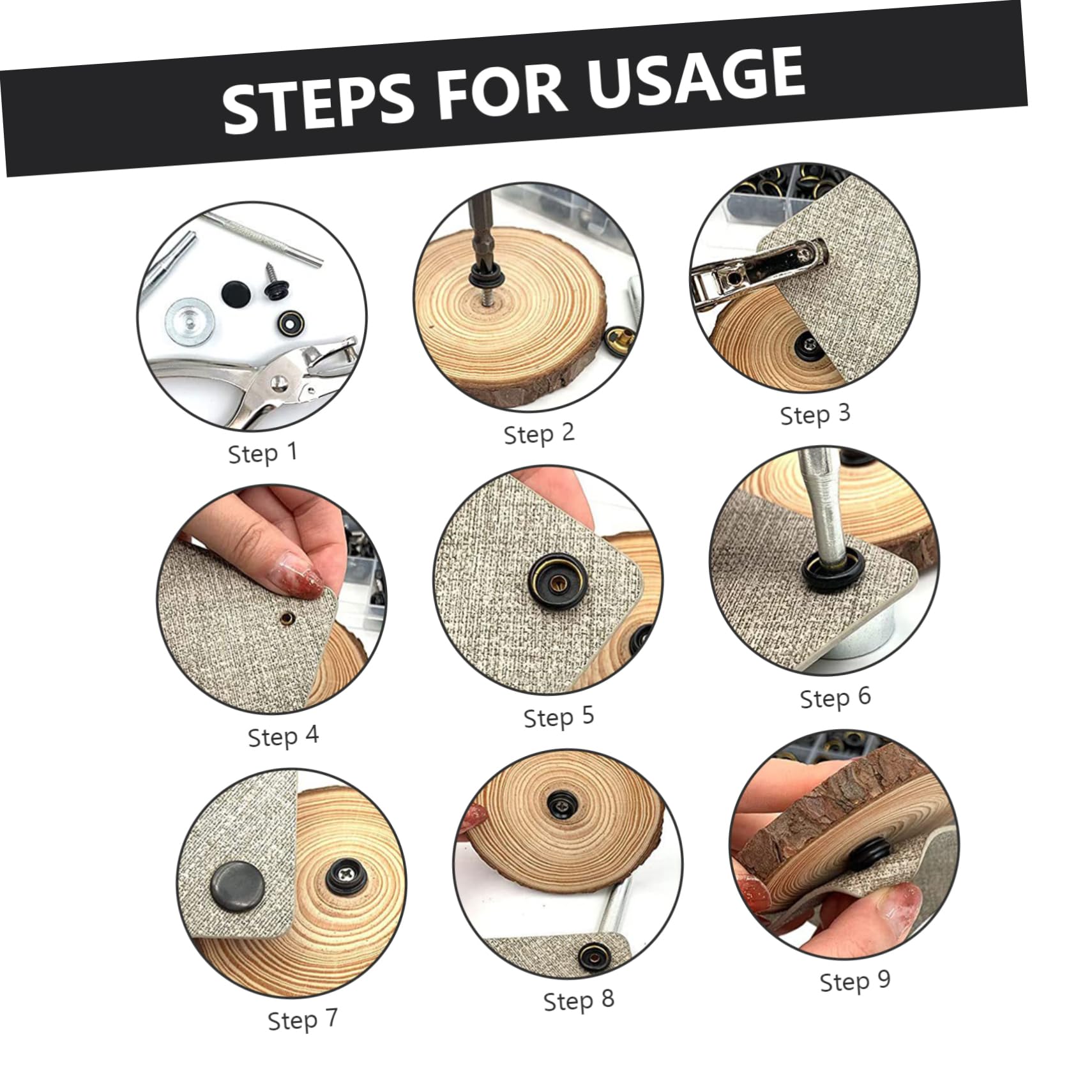 STEPS FOR USAGE

Step 1

Step 2

Step 3

Step 4

Step 5

Step 6

Step 7

Step 8

Step 9