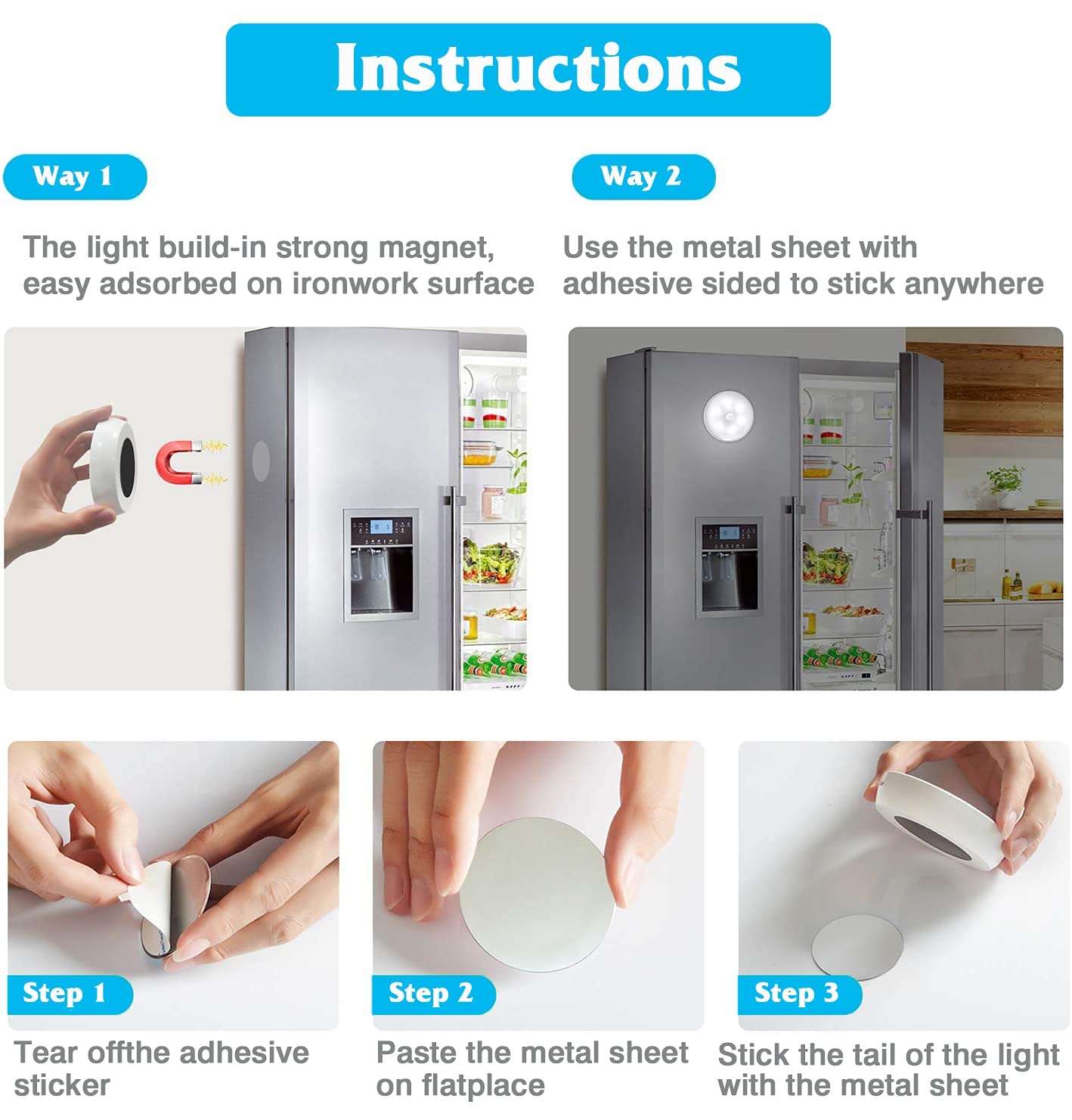 Instructions

Way 1

The light build-in strong magnet, easy adsorbed on ironwork surface

Way 2

Use the metal sheet with adhesive sided to stick anywhere

Step 1

Tear offthe adhesive sticker

Step 2

Paste the metal sheet on flatplace

Step 3

Stick the tail of the light with the metal sheet