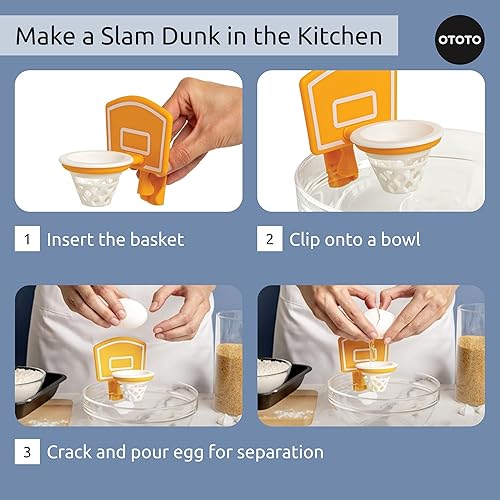 Make a Slam Dunk in the Kitchen

OTOTO

1 Insert the basket

2 Clip onto a bowl

3 Crack and pour egg for separation