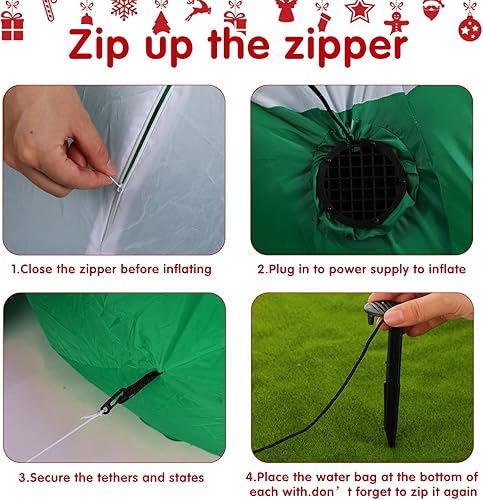 Zip up the zipper

1.Close the zipper before inflating

2.Plug in to power supply to inflate

3.Secure the tethers and states

4.Place the water bag at the bottom of each with.don’t forget to zip it again