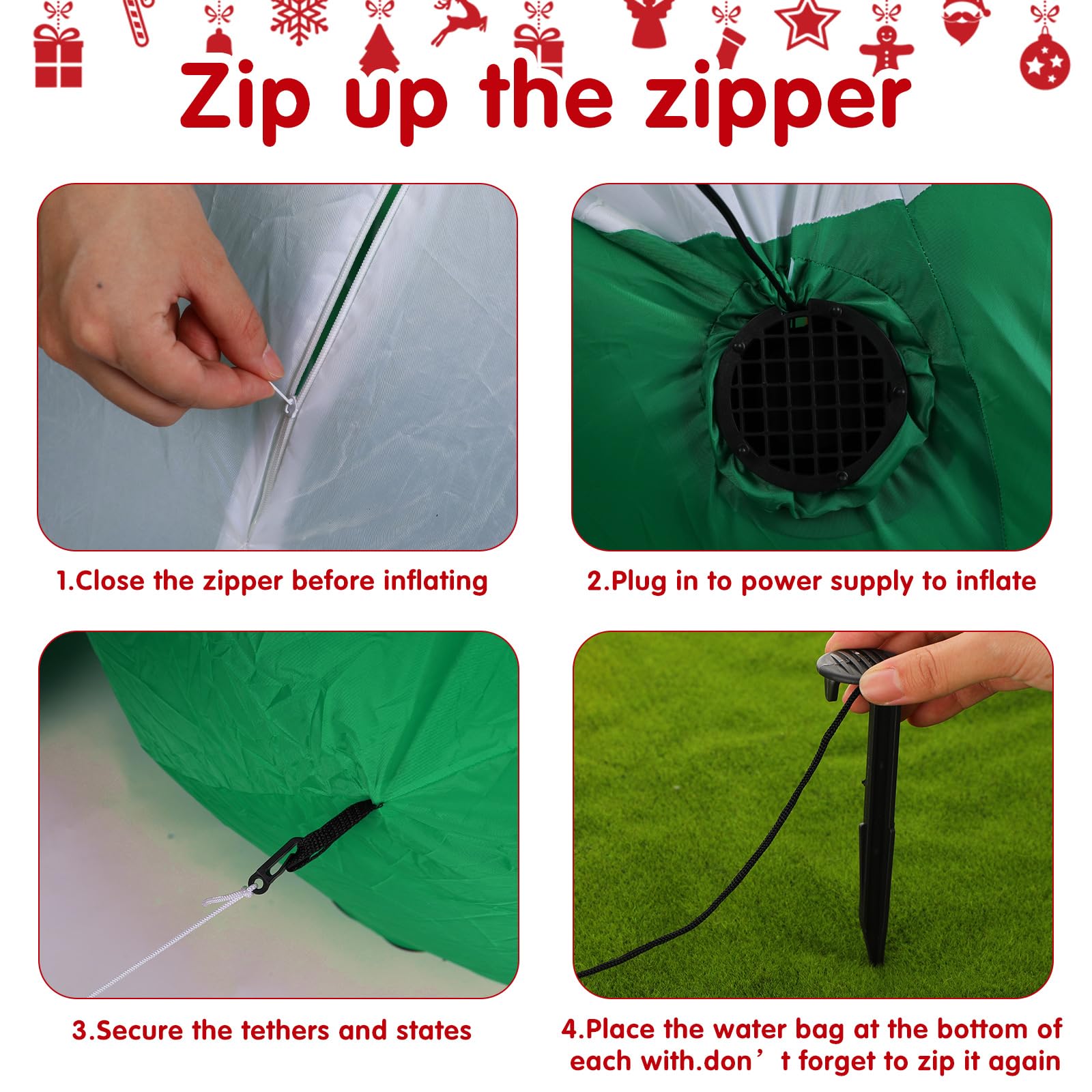 Zip up the zipper

1.Close the zipper before inflating

2.Plug in to power supply to inflate

3.Secure the tethers and states

4.Place the water bag at the bottom of each with.don’t forget to zip it again