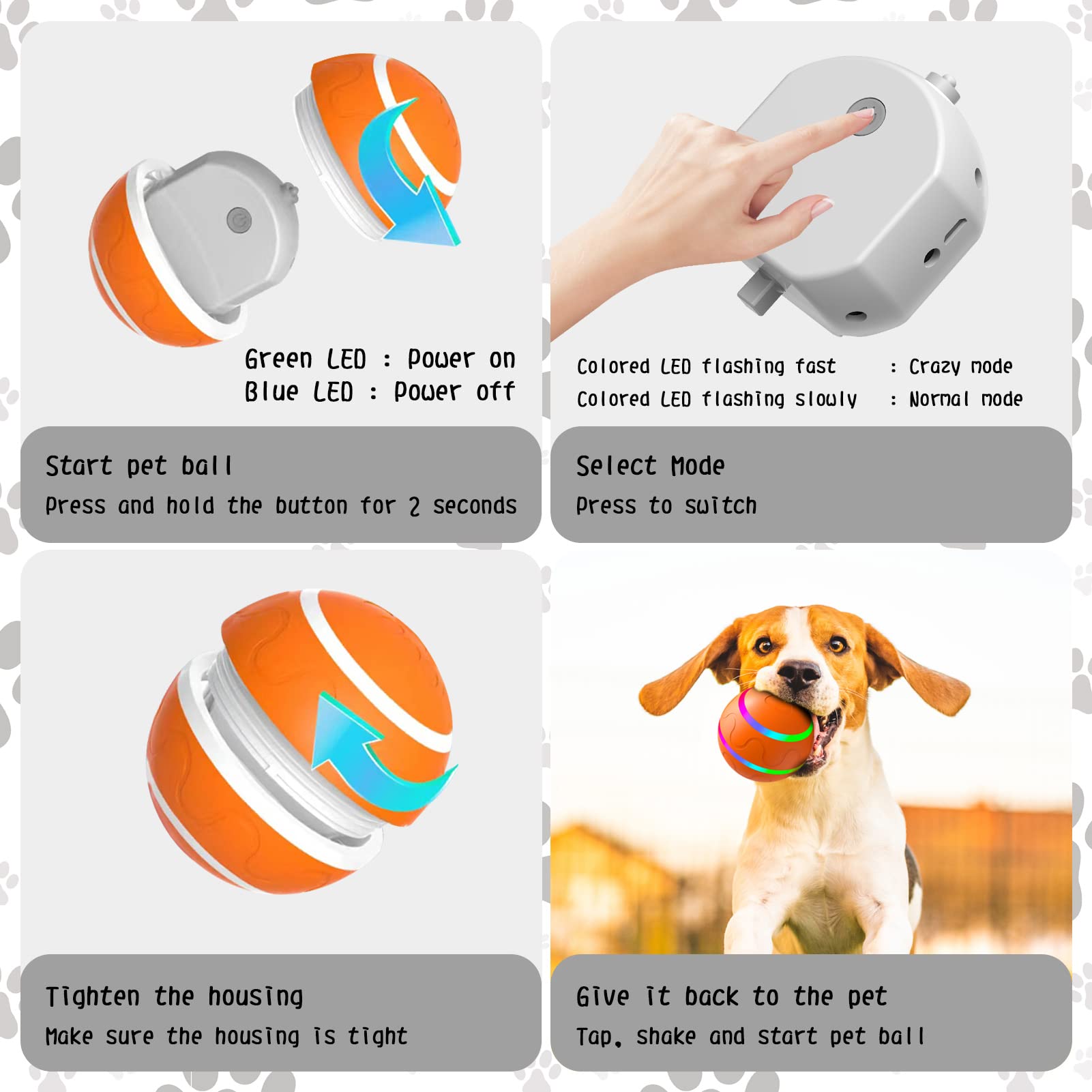 Green LED : Power on
Blue LED : Power off

Start pet ball
Press and hold the button for 2 seconds

Colored LED flashing fast : Crazy mode
Colored LED flashing slowly : Normal mode

Select Mode
Press to switch

Tighten the housing
Make sure the housing is tight

Give it back to the pet
Tap, shake and start pet ball