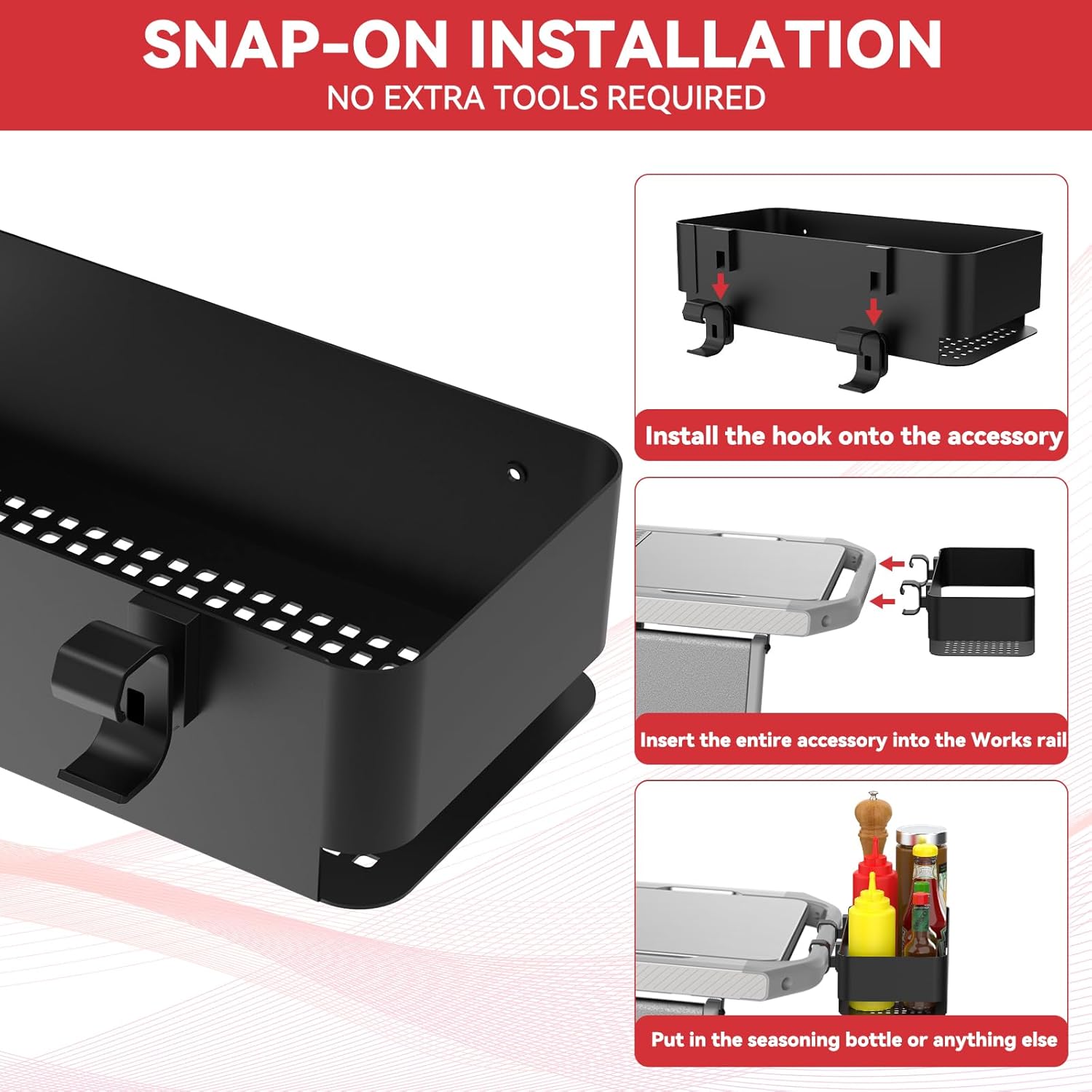 SNAP-ON INSTALLATION
NO EXTRA TOOLS REQUIRED

Install the hook onto the accessory

Insert the entire accessory into the Works rail

Put in the seasoning bottle or anything else