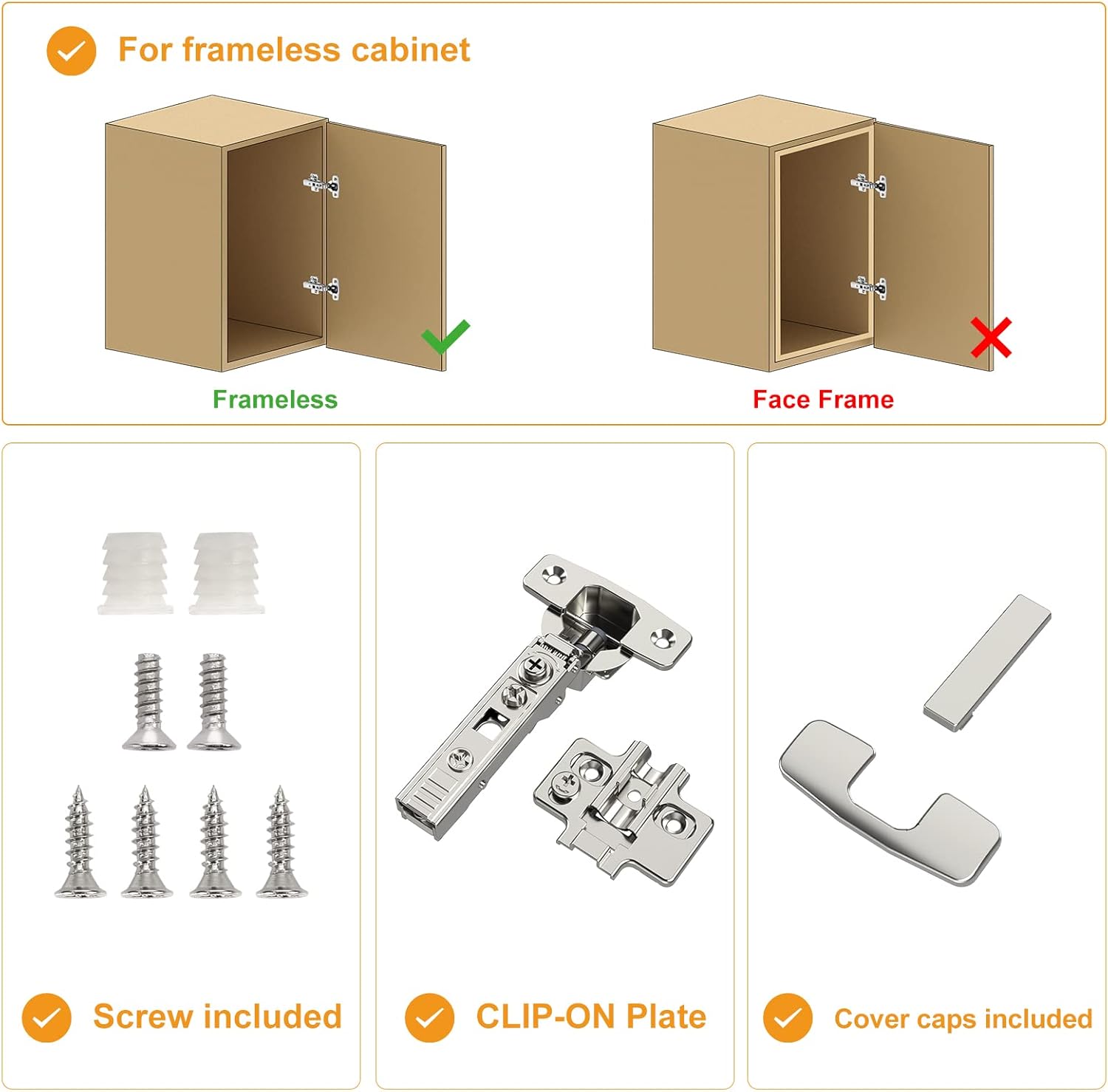 For frameless cabinet

Frameless

Face Frame

Screw included

CLIP-ON Plate

Cover caps included