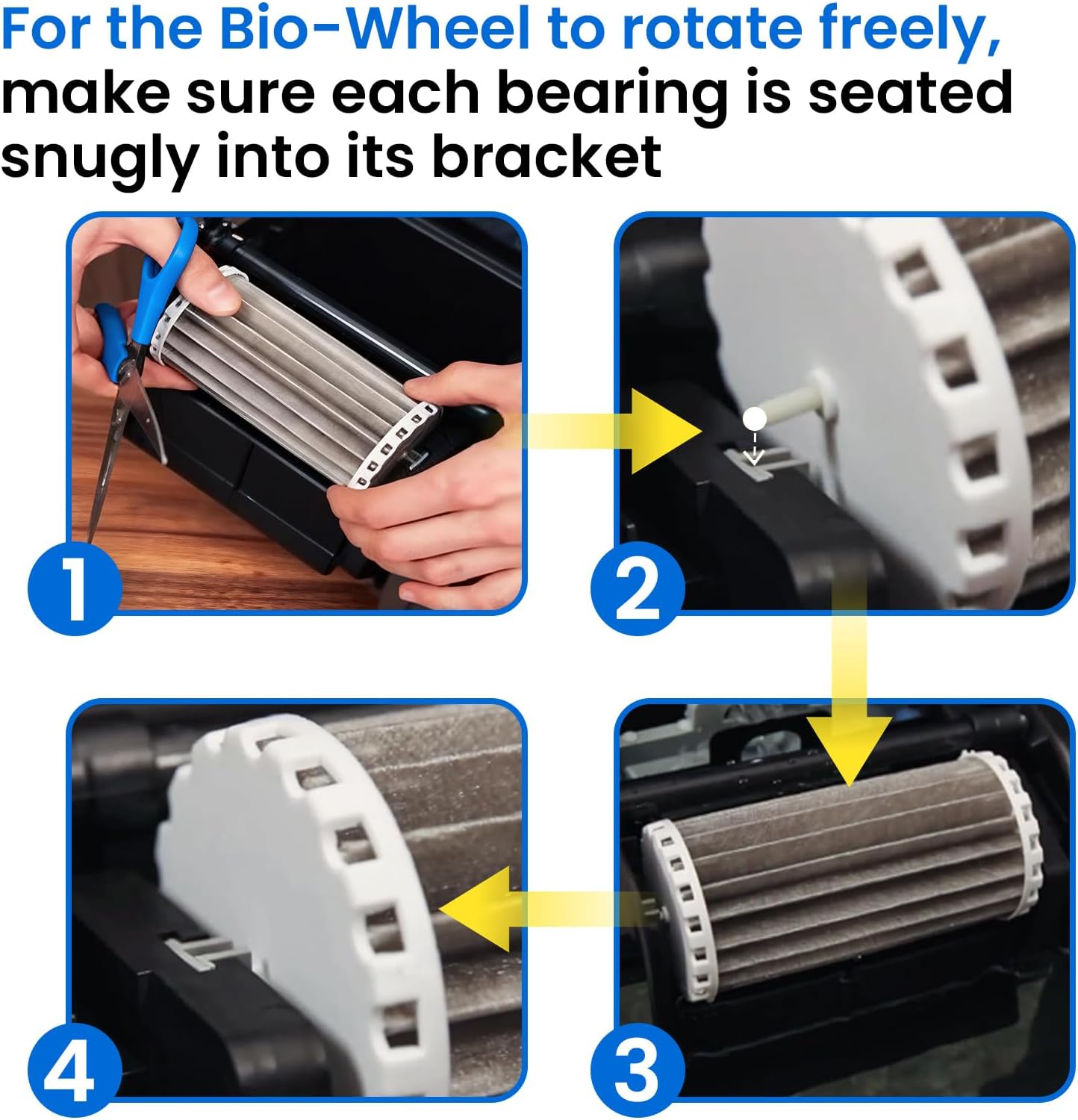 For the Bio-Wheel to rotate freely, make sure each bearing is seated snugly into its bracket

1

2

4

3