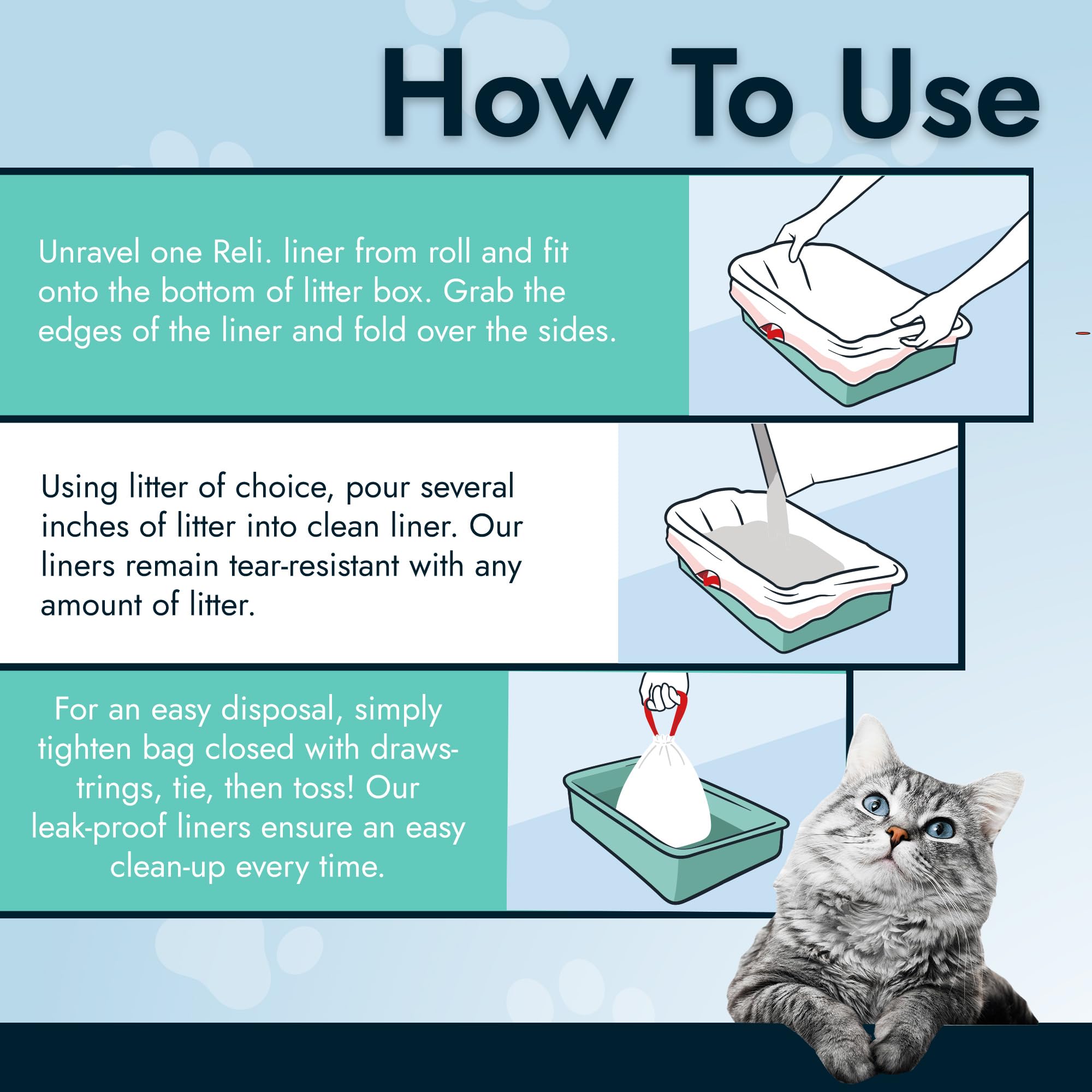 How To Use

Unravel one Reli. liner from roll and fit onto the bottom of litter box. Grab the edges of the liner and fold over the sides.

Using litter of choice, pour several inches of litter into clean liner. Our liners remain tear-resistant with any amount of litter.

For an easy disposal, simply tighten bag closed with drawstrings, tie, then toss! Our leak-proof liners ensure an easy clean-up every time.