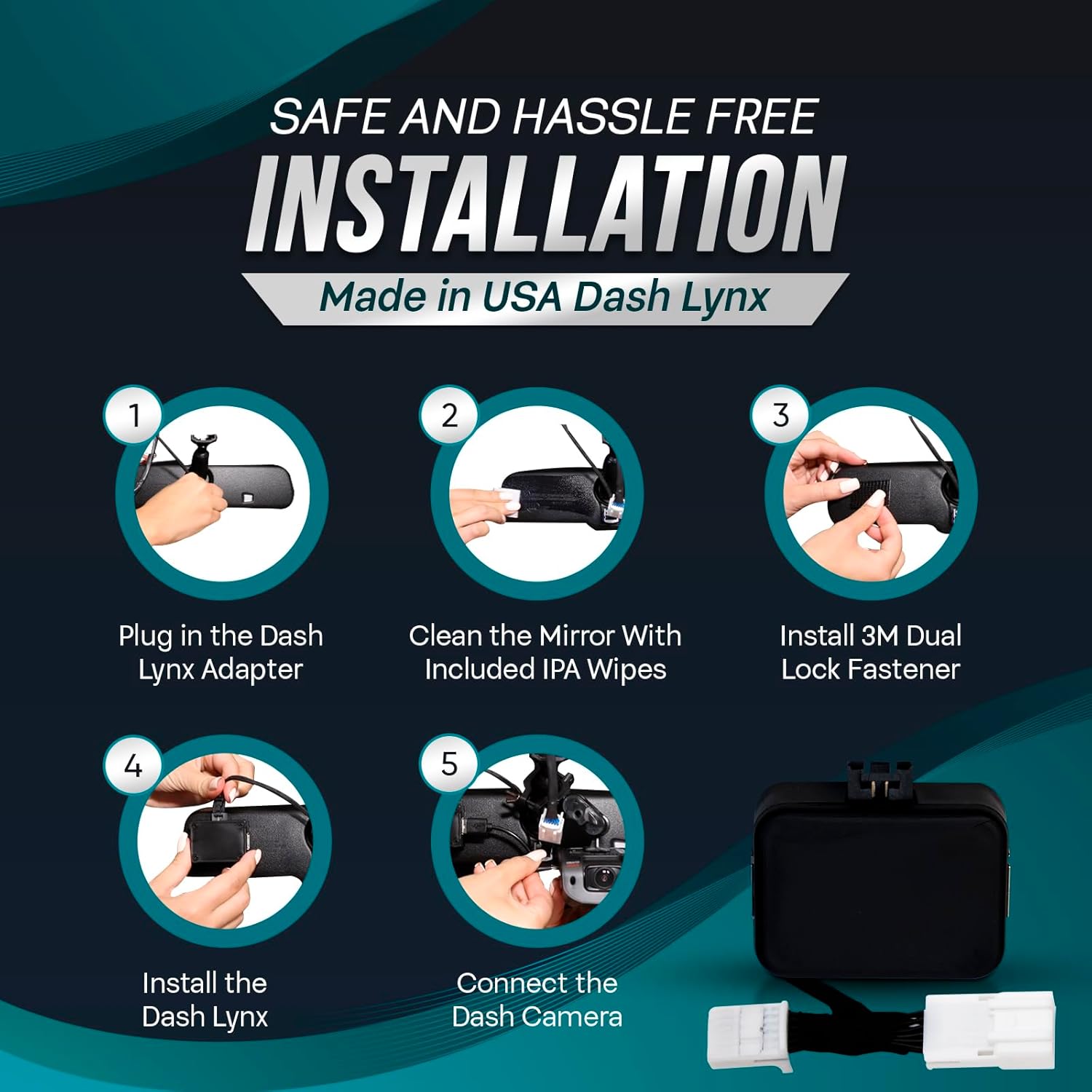 SAFE AND HASSLE FREE
INSTALLATION
Made in USA Dash Lynx

1
Plug in the Dash Lynx Adapter

2
Clean the Mirror With Included IPA Wipes

3
Install 3M Dual Lock Fastener

4
Install the Dash Lynx

5
Connect the Dash Camera