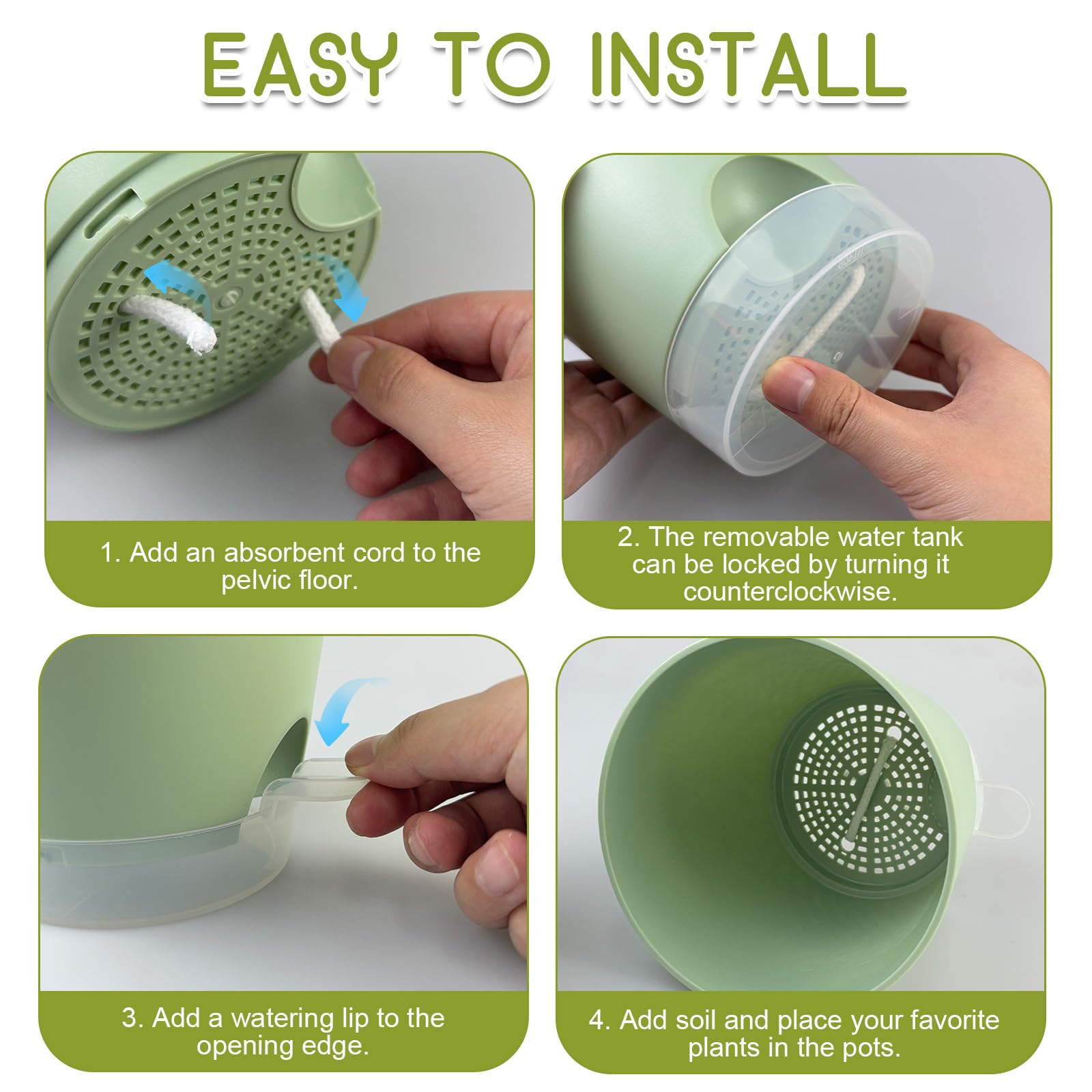 EASY TO INSTALL

1. Add an absorbent cord to the pelvic floor.

2. The removable water tank can be locked by turning it counterclockwise.

3. Add a watering lip to the opening edge.

4. Add soil and place your favorite plants in the pots.