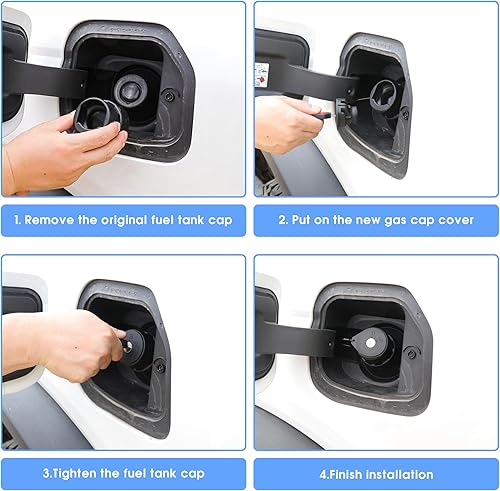 1. Remove the original fuel tank cap

2. Put on the new gas cap cover

3.Tighten the fuel tank cap

4.Finish installation