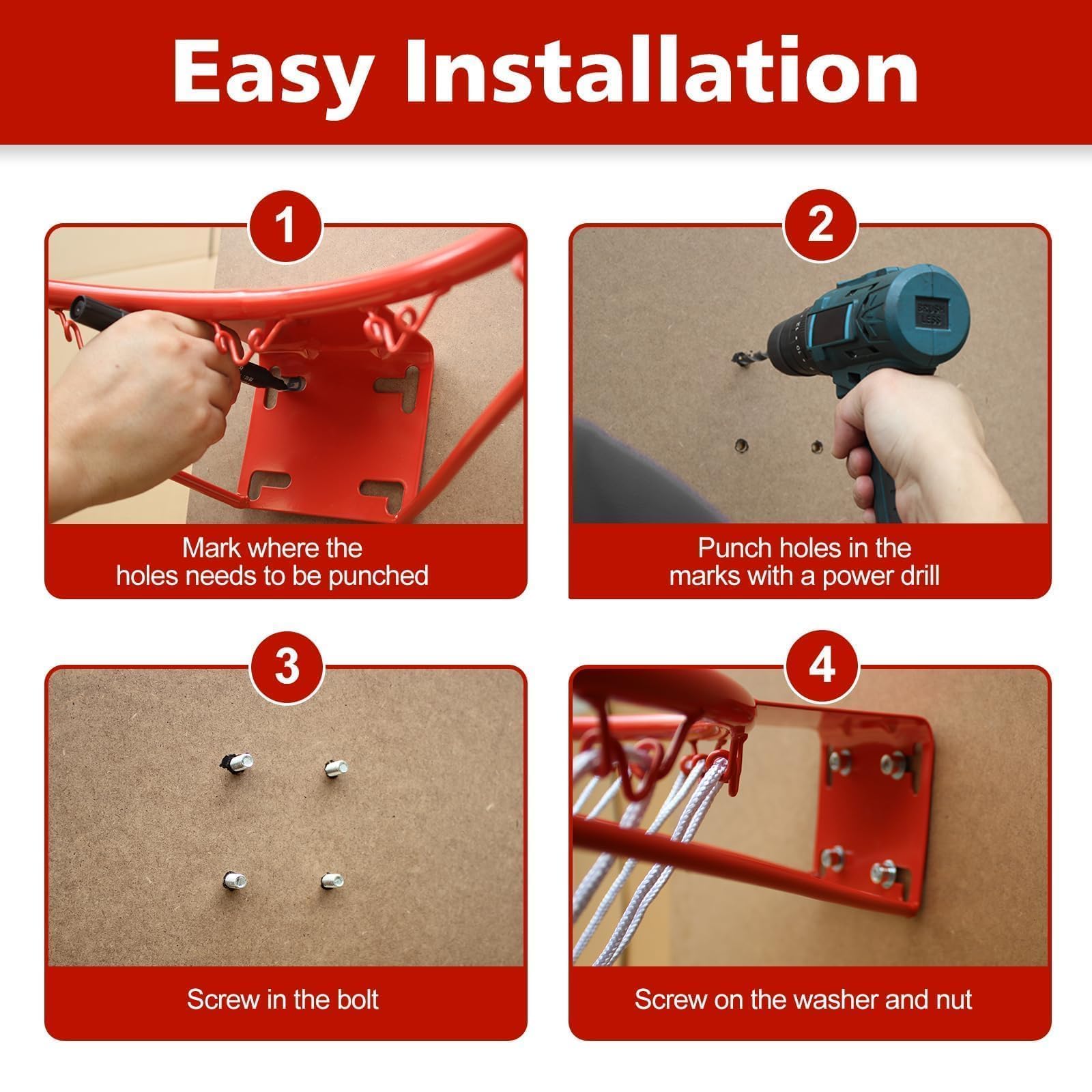 Easy Installation

1

Mark where the holes needs to be punched

2

BRUSH LESS

Punch holes in the marks with a power drill

3

Screw in the bolt

4

Screw on the washer and nut