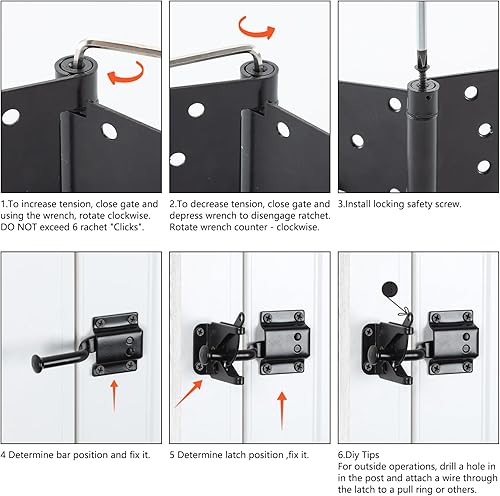 1.To increase tension, close gate and using the wrench, rotate clockwise. DO NOT exceed 6 rachet "Clicks".

2.To decrease tension, close gate and depress wrench to disengage ratchet. Rotate wrench counter - clockwise.

3.Install locking safety screw.

4 Determine bar position and fix it.

5 Determine latch position ,fix it.

6.Diy Tips
For outside operations, drill a hole in in the post and attach a wire through the latch to a pull ring or others.