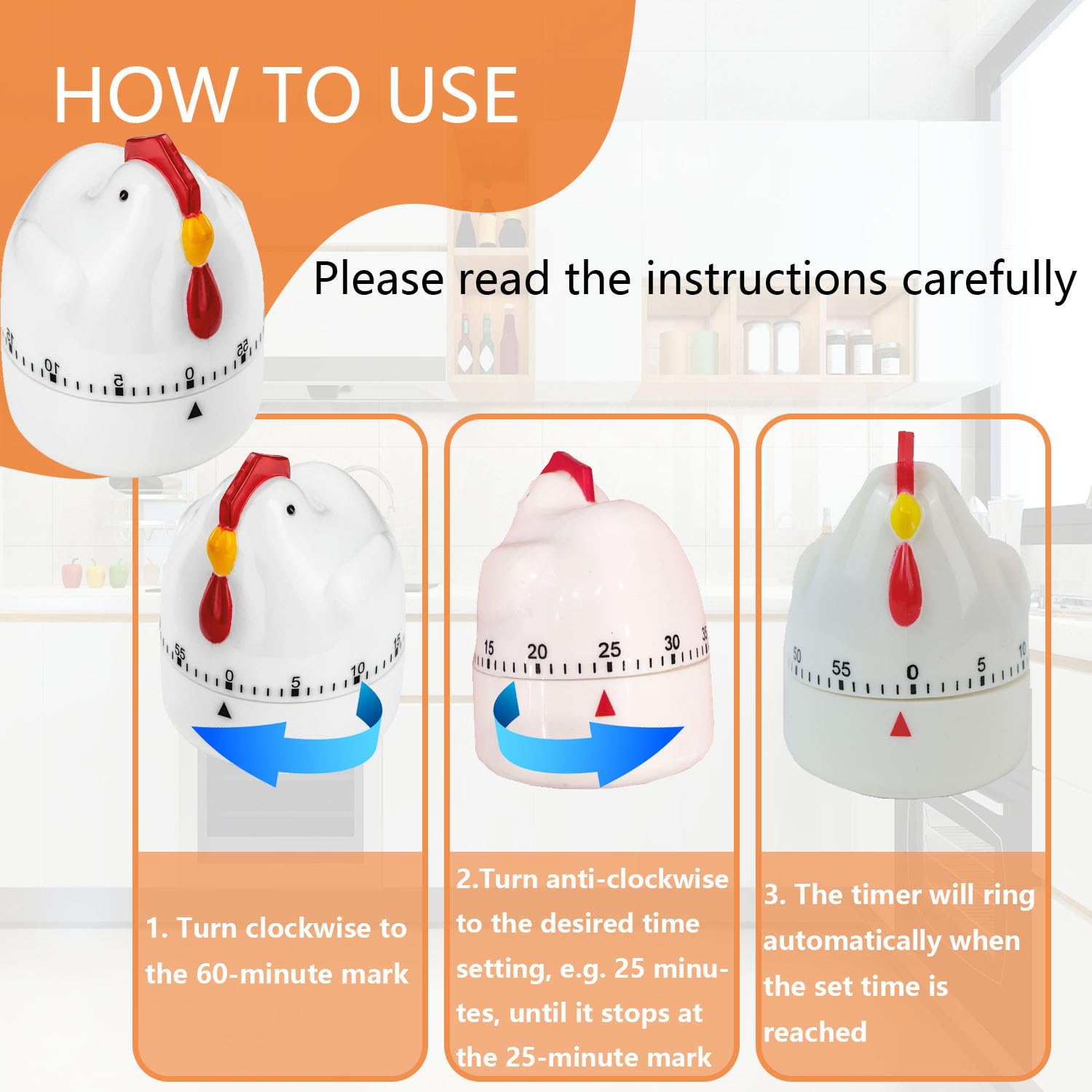 HOW TO USE

Please read the instructions carefully

15 10 5 0 55

55 0 5 10 15

15 20 25 30 35

50 55 0 5 10

1. Turn clockwise to the 60-minute mark

2.Turn anti-clockwise to the desired time setting, e.g. 25 minutes, until it stops at the 25-minute mark

3. The timer will ring automatically when the set time is reached