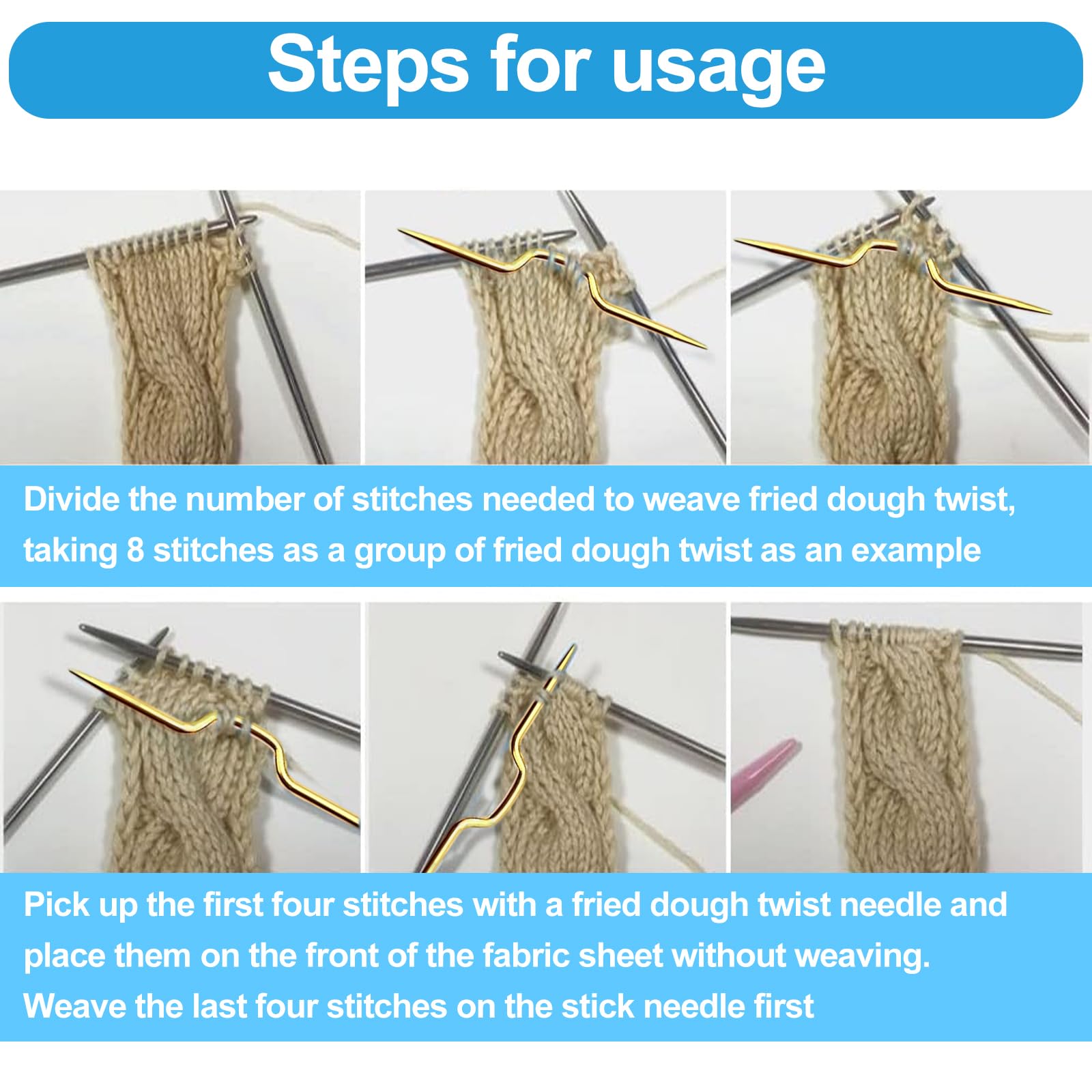 Steps for usage

Divide the number of stitches needed to weave fried dough twist, taking 8 stitches as a group of fried dough twist as an example

Pick up the first four stitches with a fried dough twist needle and place them on the front of the fabric sheet without weaving.
Weave the last four stitches on the stick needle first