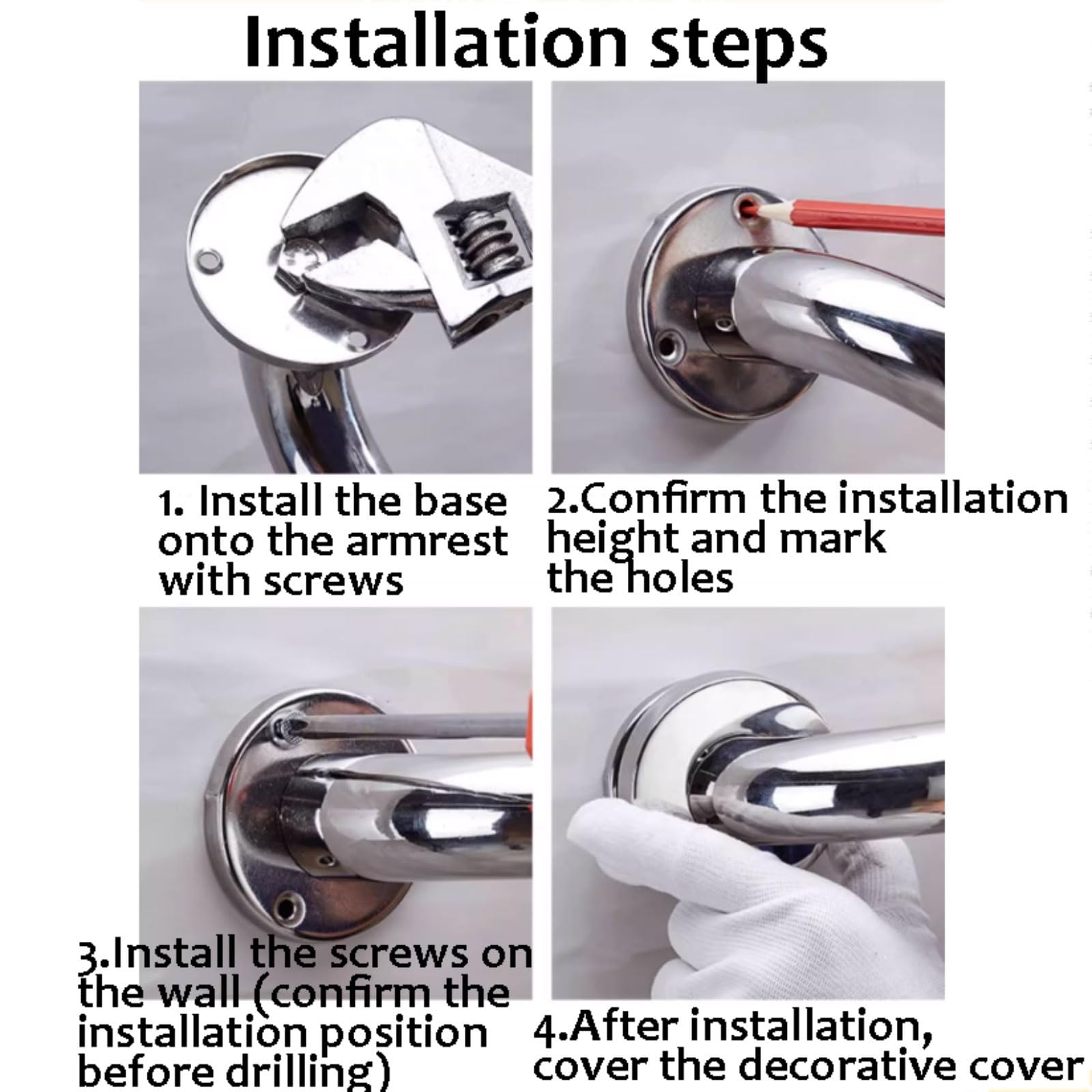 Installation steps

1. Install the base onto the armrest with screws

2.Confirm the installation height and mark the holes

3.Install the screws on the wall (confirm the installation position before drilling)

4.After installation, cover the decorative cover