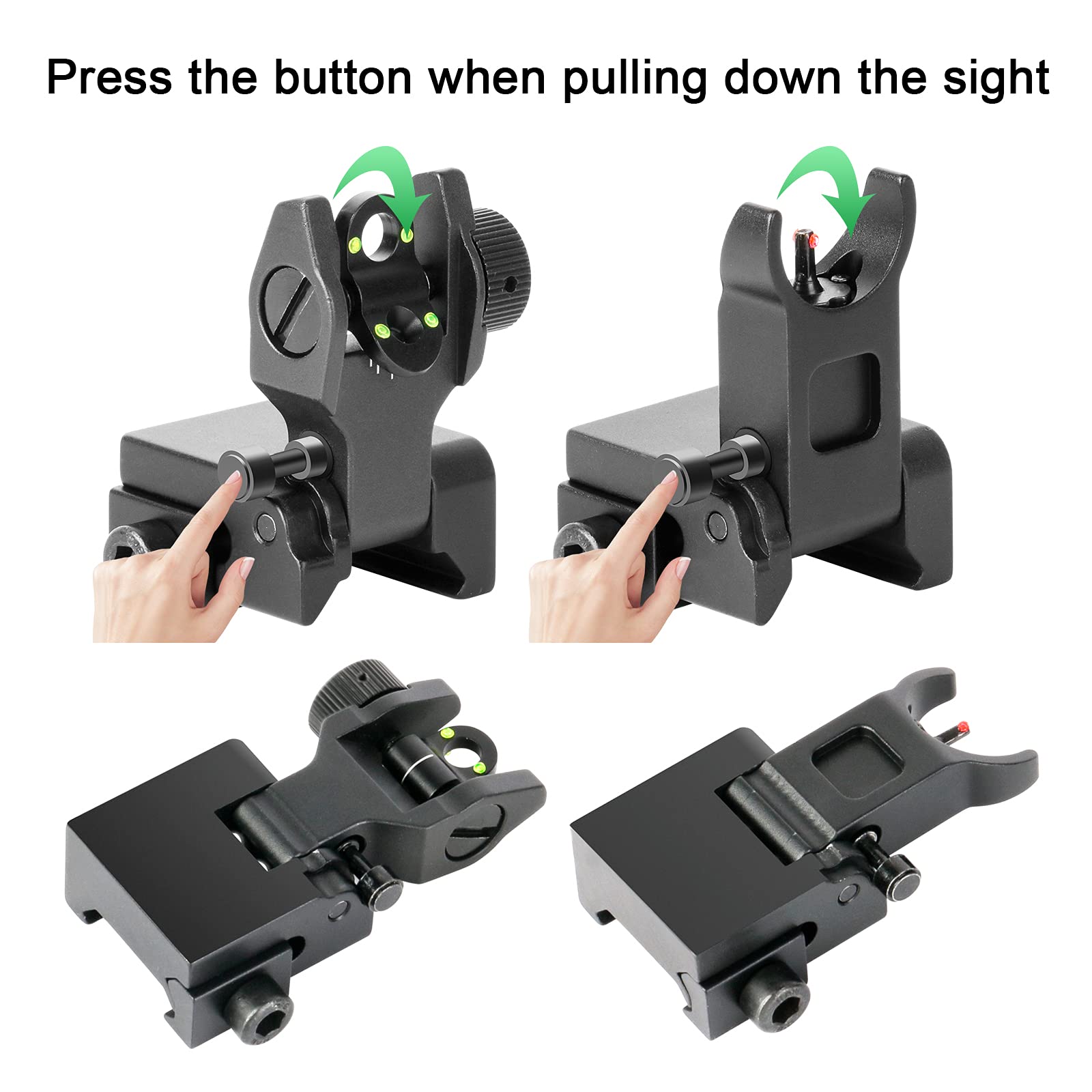 Press the button when pulling down the sight