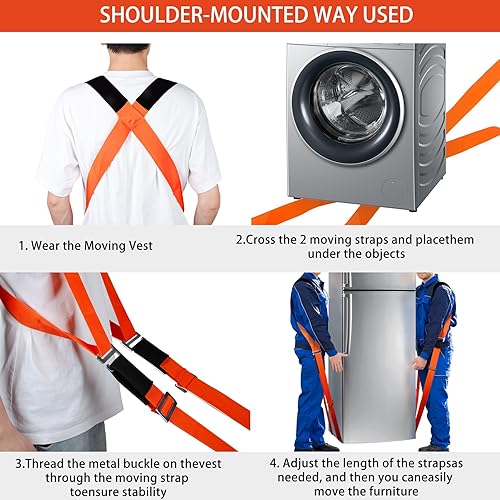 SHOULDER-MOUNTED WAY USED

1. Wear the Moving Vest

2.Cross the 2 moving straps and placethem under the objects

3.Thread the metal buckle on thevest through the moving strap toensure stability

4. Adjust the length of the strapsas needed, and then you caneasily move the furniture