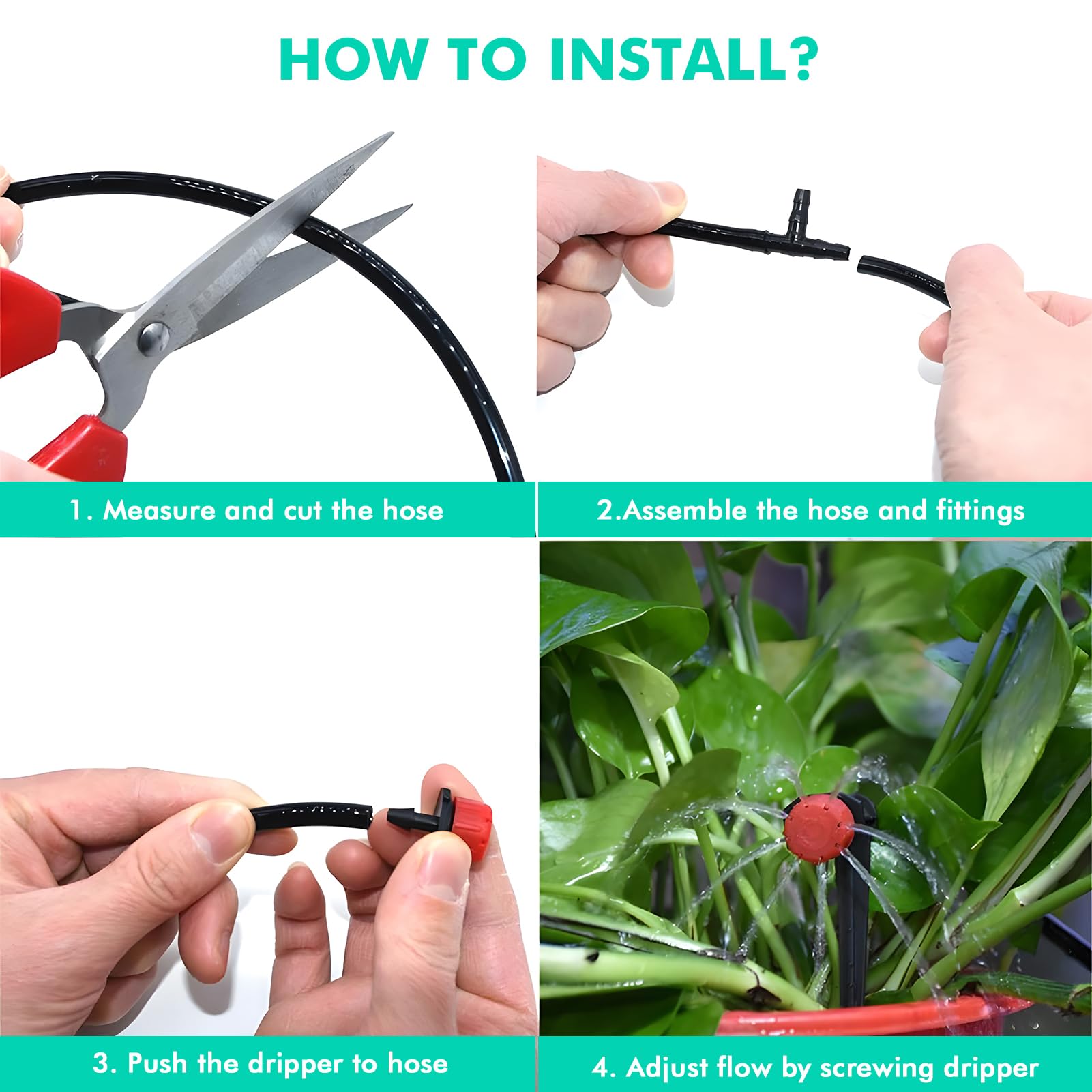 HOW TO INSTALL?

1. Measure and cut the hose

2.Assemble the hose and fittings

3. Push the dripper to hose

4. Adjust flow by screwing dripper