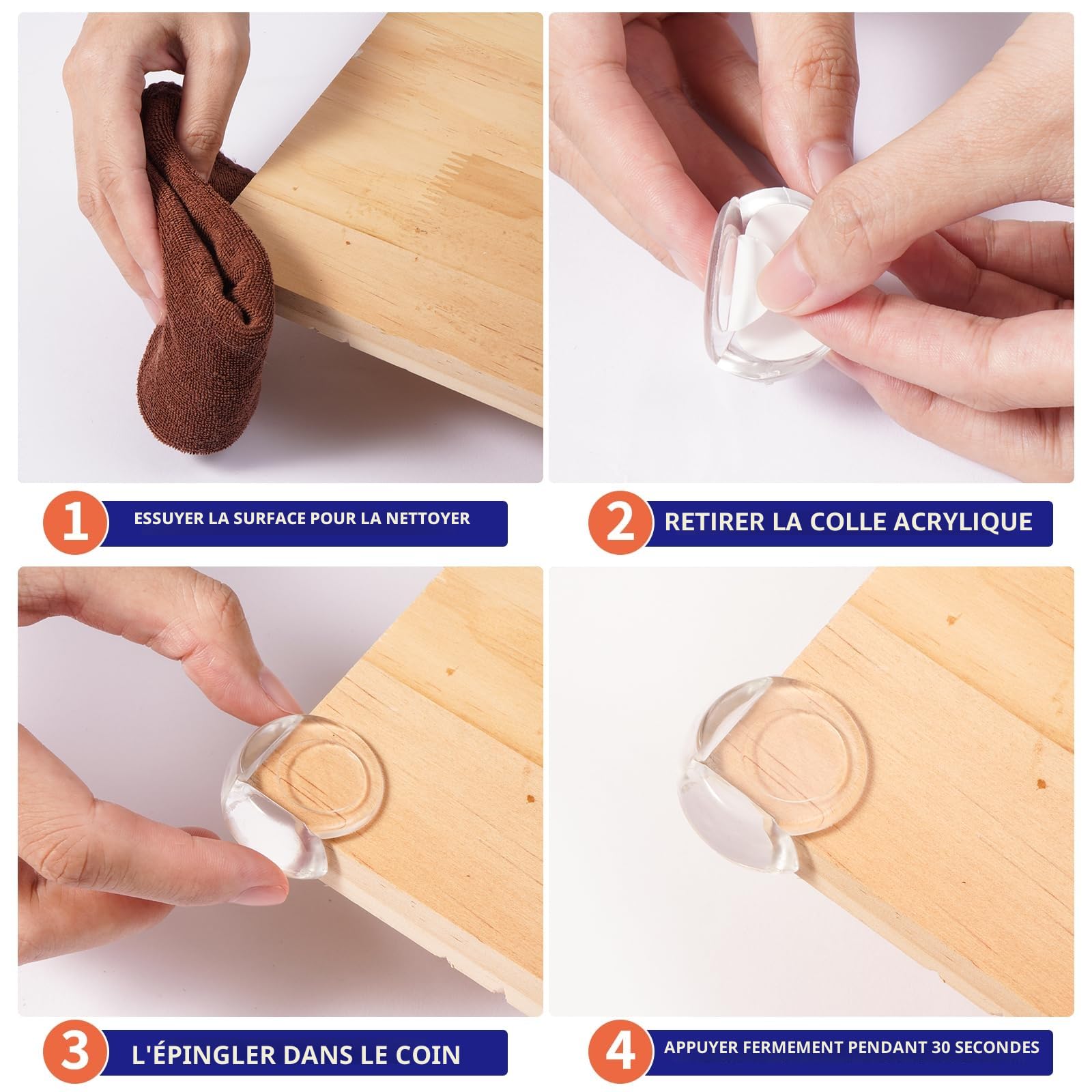 1
ESSUYER LA SURFACE POUR LA NETTOYER

2
RETIRER LA COLLE ACRYLIQUE

3
L'ÉPINGLER DANS LE COIN

4
APPUYER FERMEMENT PENDANT 30 SECONDES