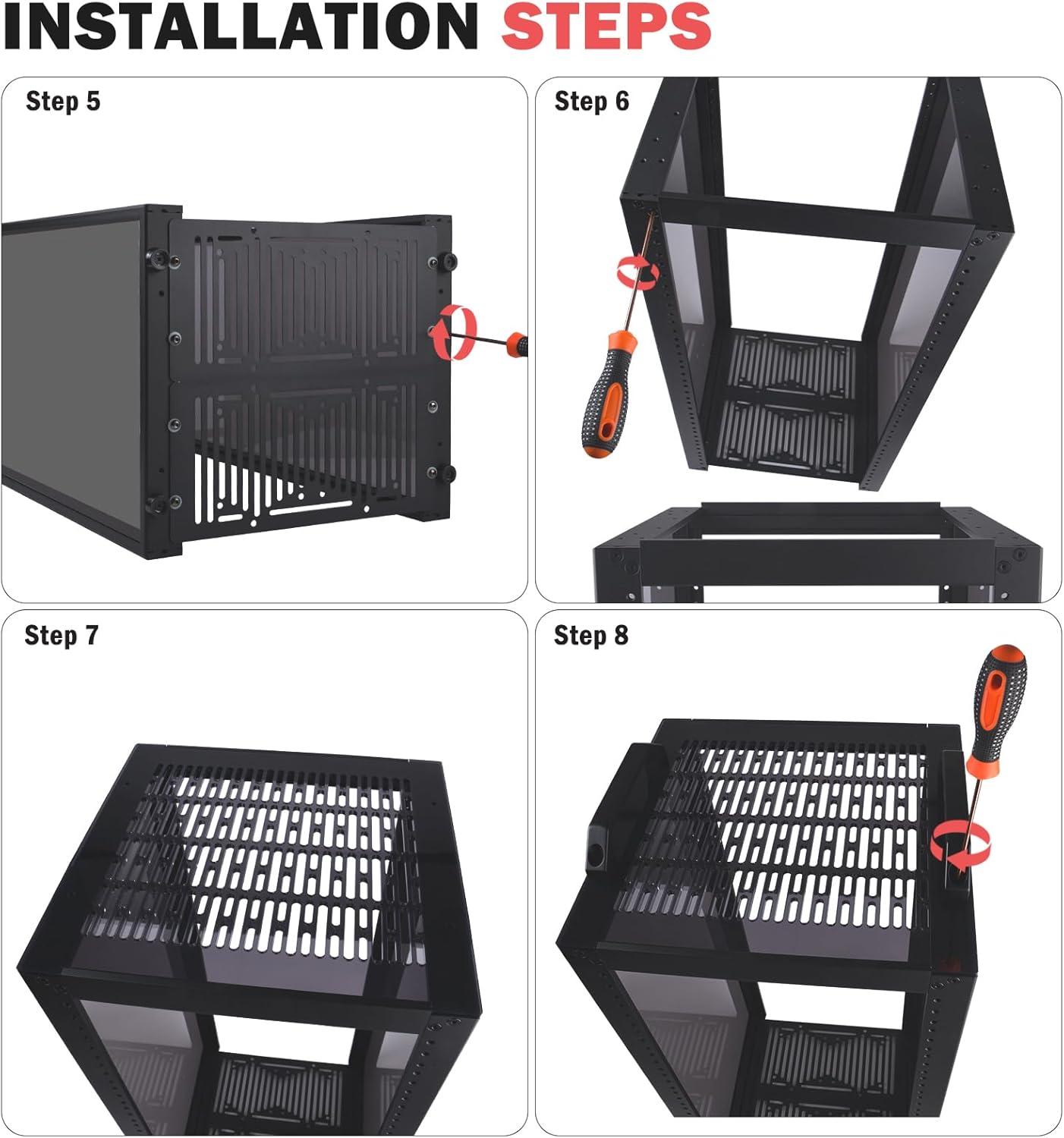 INSTALLATION STEPS

Step 5

Step 6

Step 7

Step 8