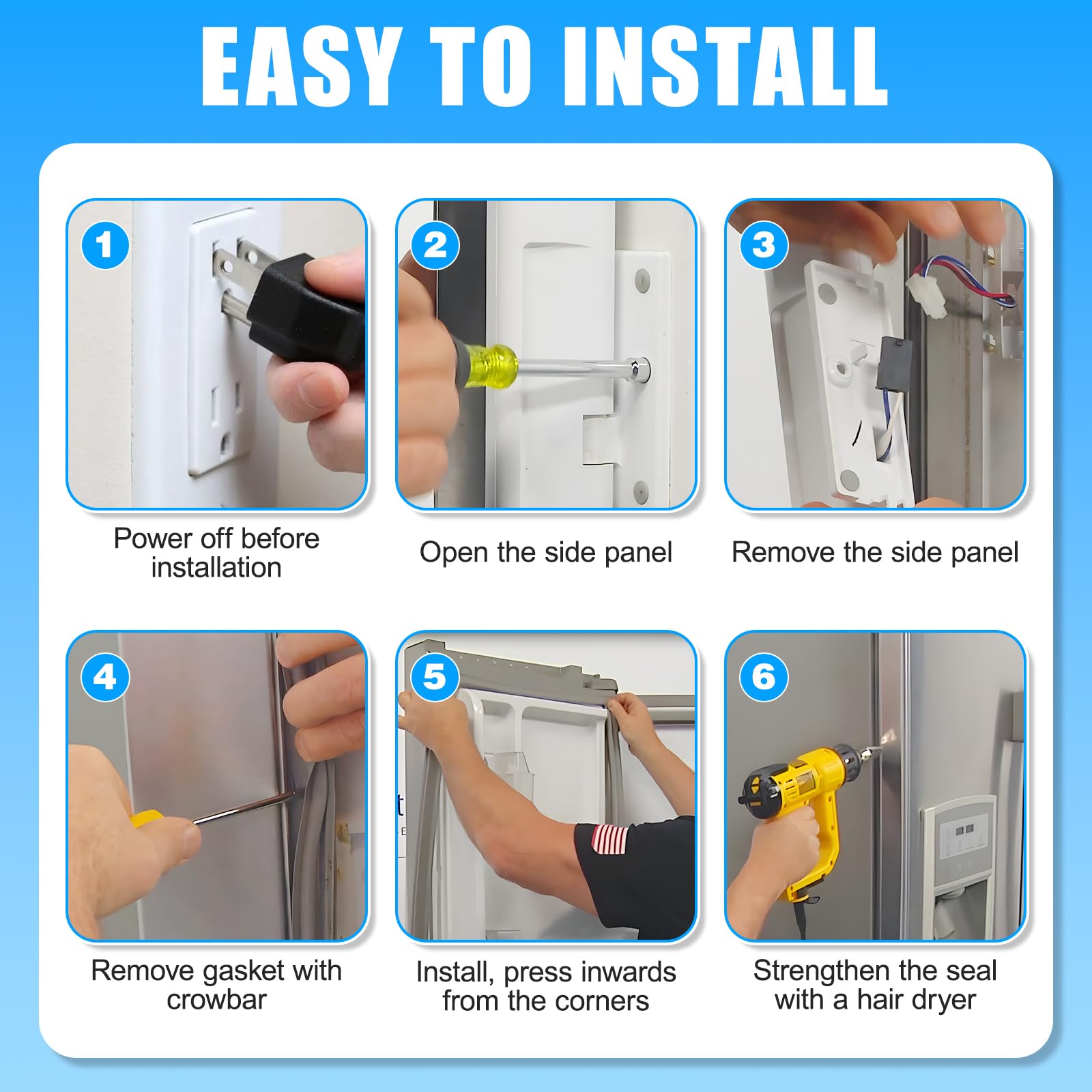 EASY TO INSTALL

1
Power off before installation

2
Open the side panel

3
Remove the side panel

4
Remove gasket with crowbar

5
Install, press inwards from the corners

6
Strengthen the seal with a hair dryer