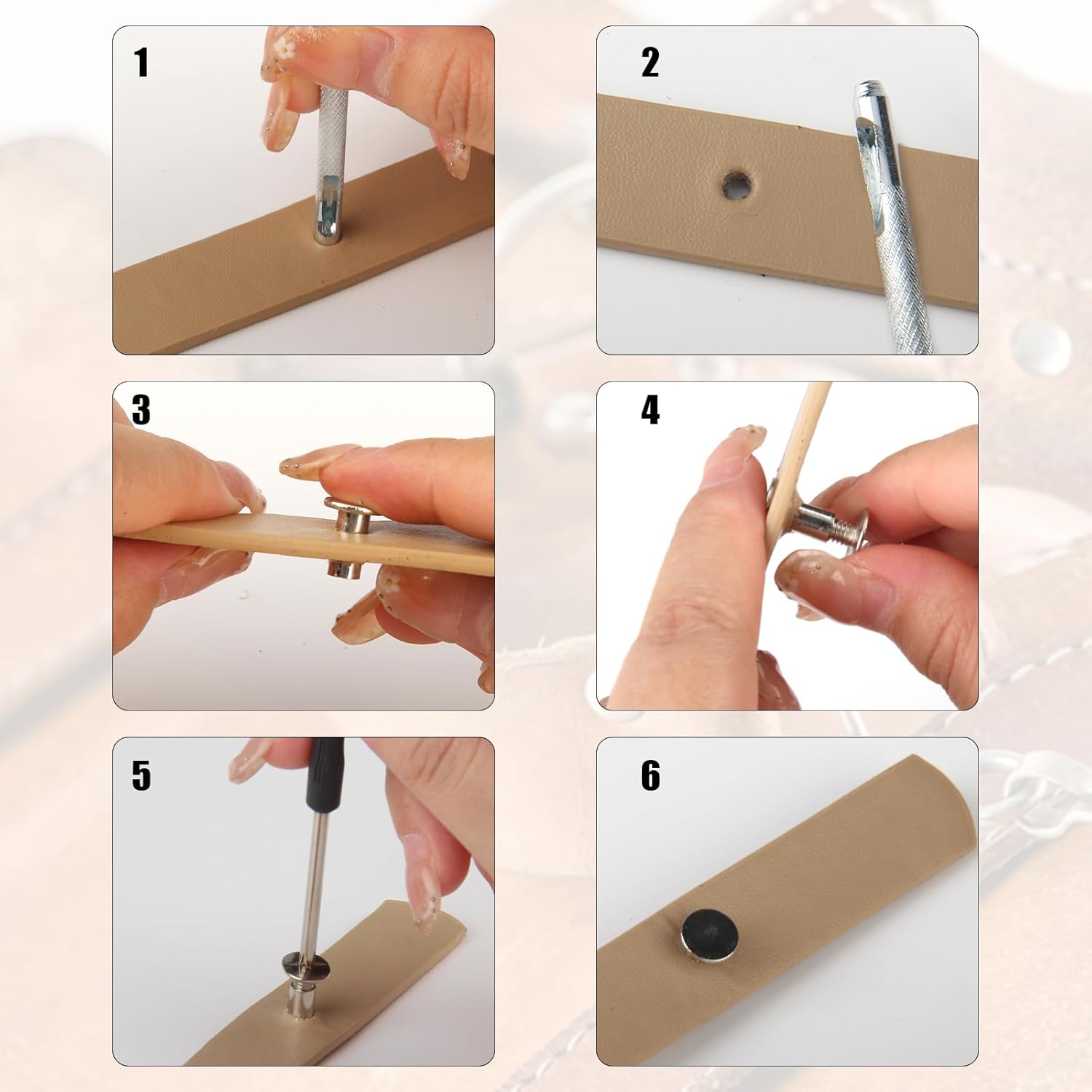 1

2

3

4

5

6