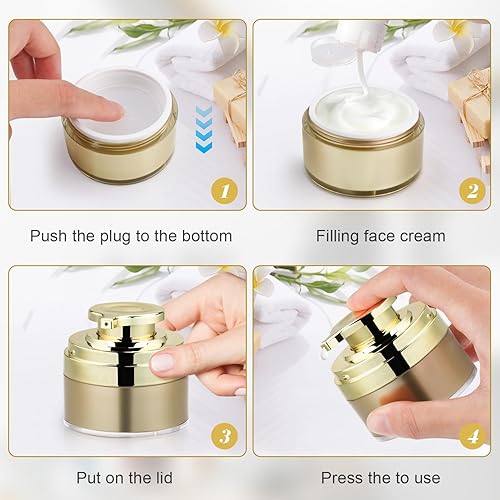 1

Push the plug to the bottom

2

Filling face cream

3

Put on the lid

4

Press the to use