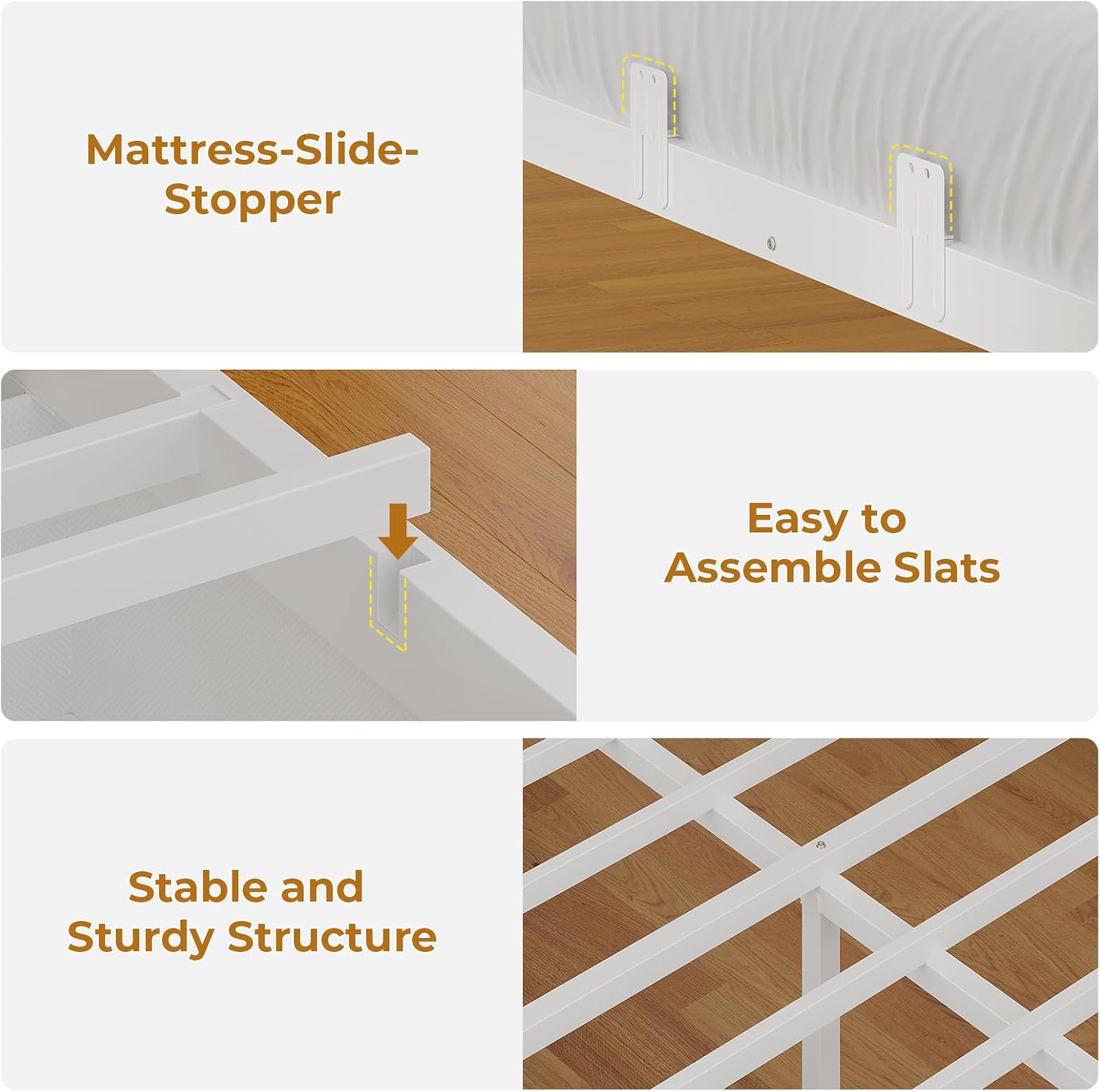 Mattress-Slide-Stopper

Easy to Assemble Slats

Stable and Sturdy Structure