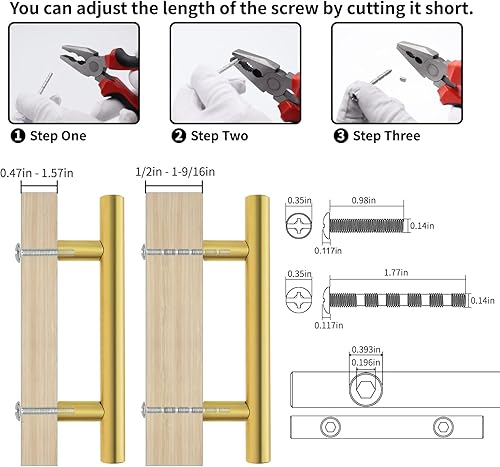 You can adjust the length of the screw by cutting it short.

❶ Step One

❷ Step Two

❸ Step Three

0.47in - 1.57in

1/2in - 1-9/16in

0.35in

0.98in

0.14in

0.117in

0.35in

1.77in

0.14in

0.117in

0.393in

0.196in