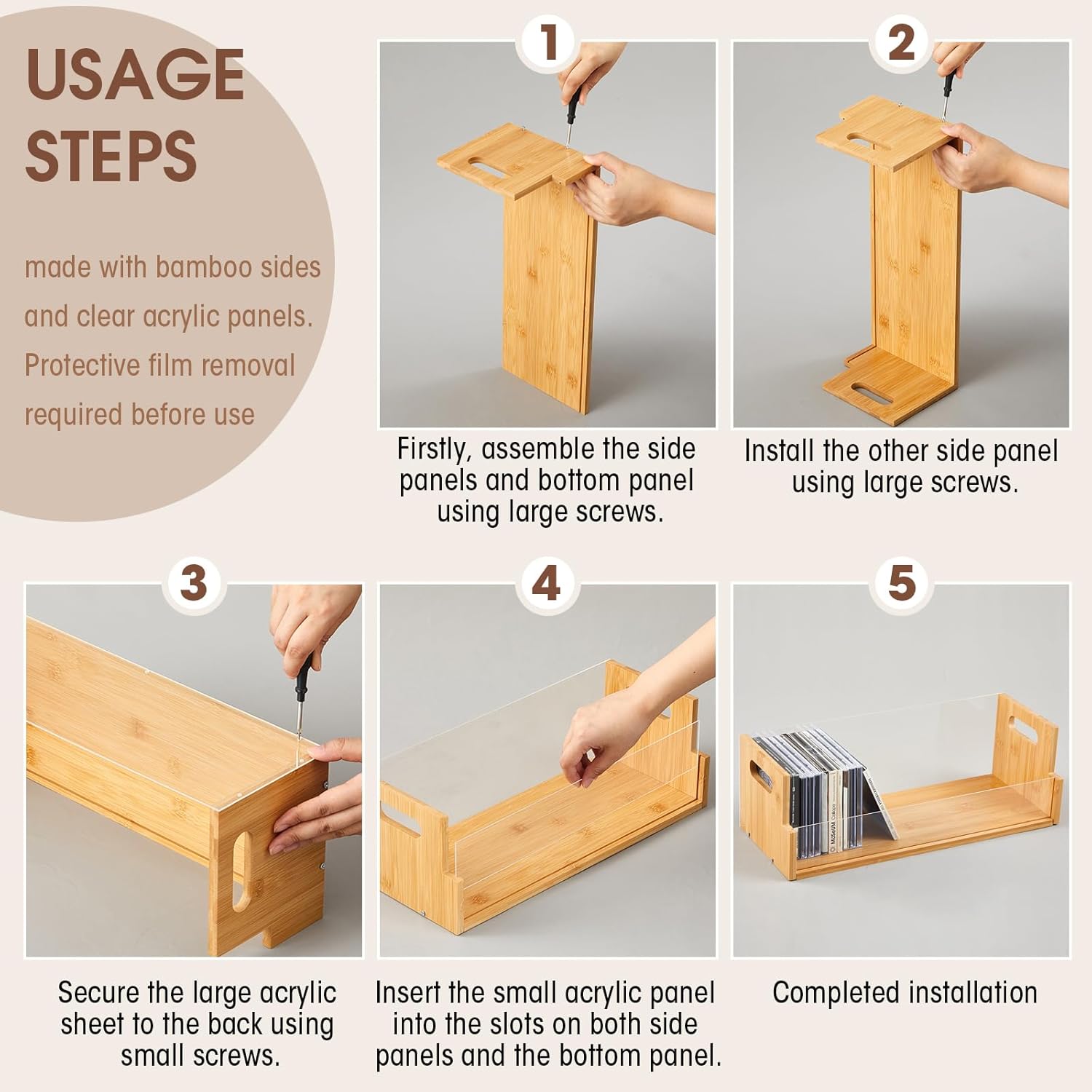 USAGE STEPS

made with bamboo sides and clear acrylic panels. Protective film removal required before use

1

Firstly, assemble the side panels and bottom panel using large screws.

2

Install the other side panel using large screws.

3

Secure the large acrylic sheet to the back using small screws.

4

Insert the small acrylic panel into the slots on both side panels and the bottom panel.

5

Completed installation