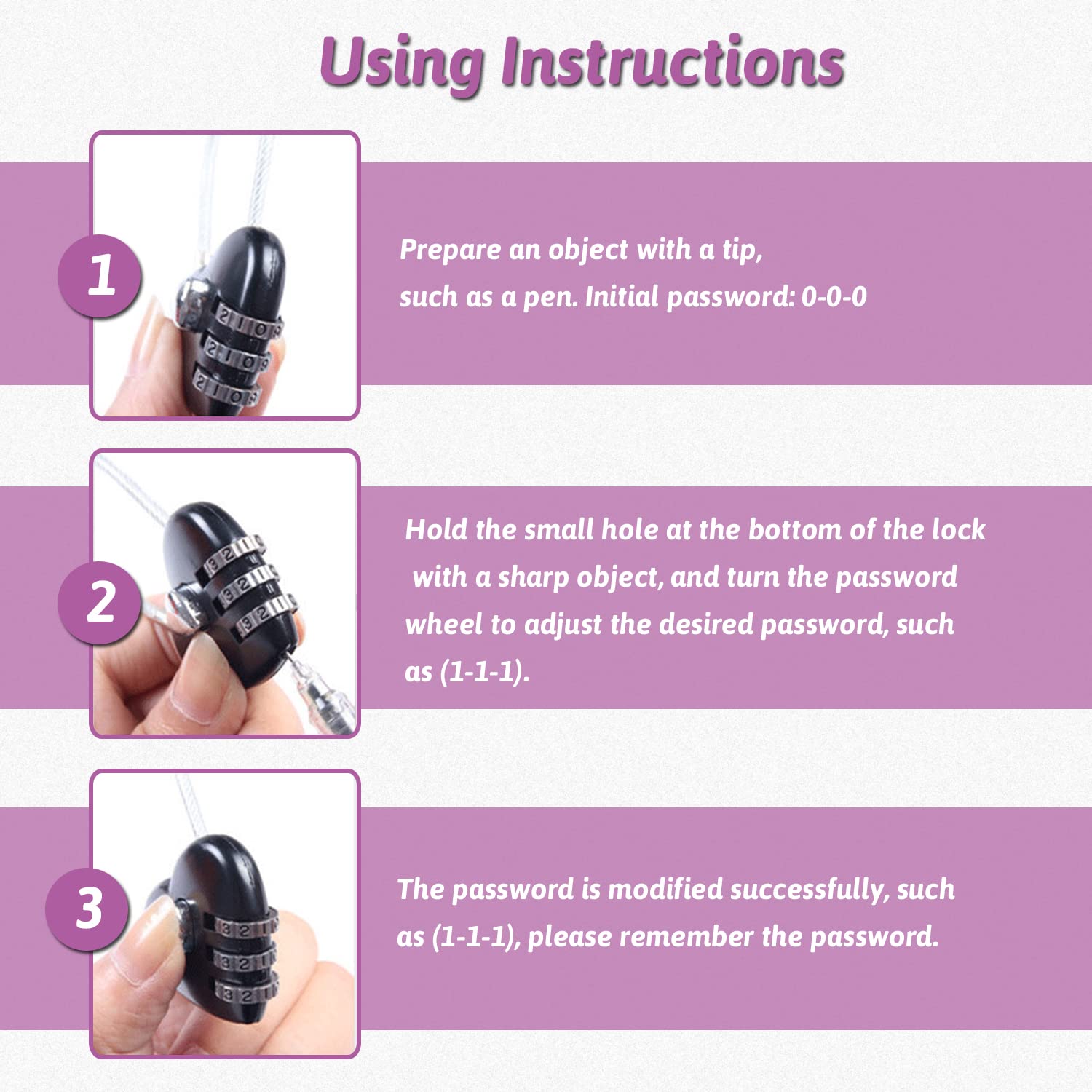 Using Instructions

1

Prepare an object with a tip, such as a pen. Initial password: 0-0-0

2

Hold the small hole at the bottom of the lock with a sharp object, and turn the password wheel to adjust the desired password, such as (1-1-1).

3

The password is modified successfully, such as (1-1-1), please remember the password.