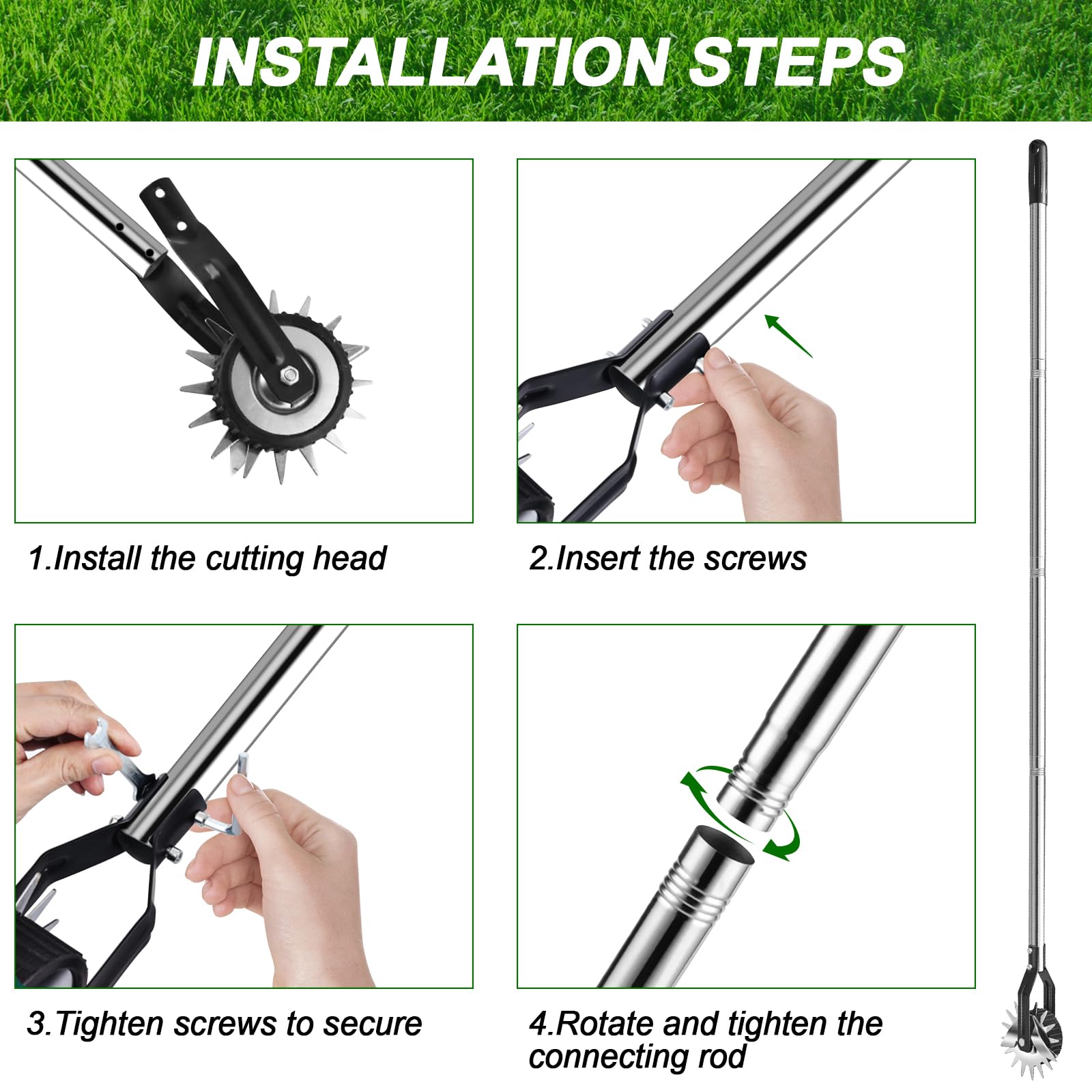 INSTALLATION STEPS

1.Install the cutting head

2.Insert the screws

3.Tighten screws to secure

4.Rotate and tighten the connecting rod