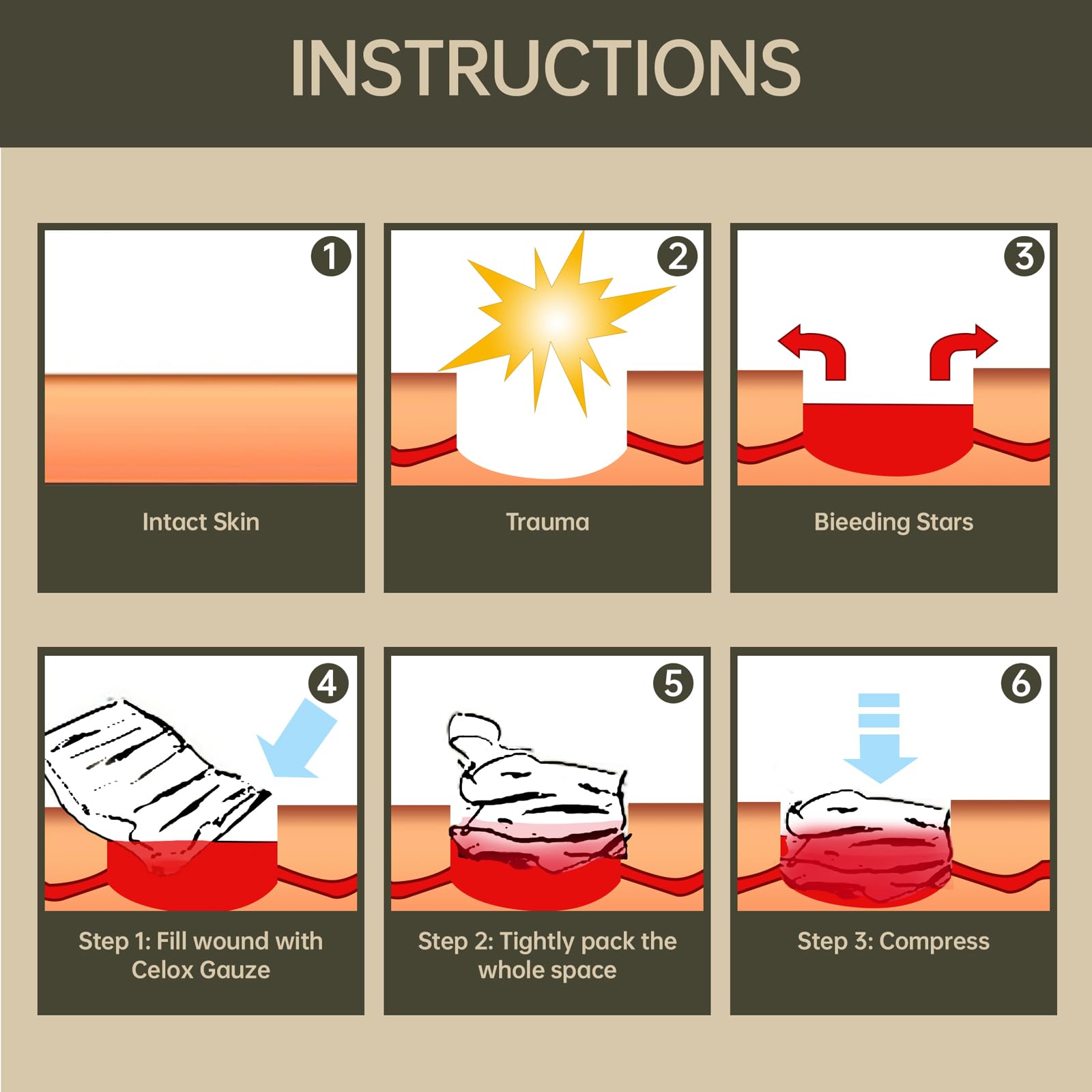 INSTRUCTIONS

1
Intact Skin

2
Trauma

3
Bieeding Stars

4
Step 1: Fill wound with Celox Gauze

5
Step 2: Tightly pack the whole space

6
Step 3: Compress