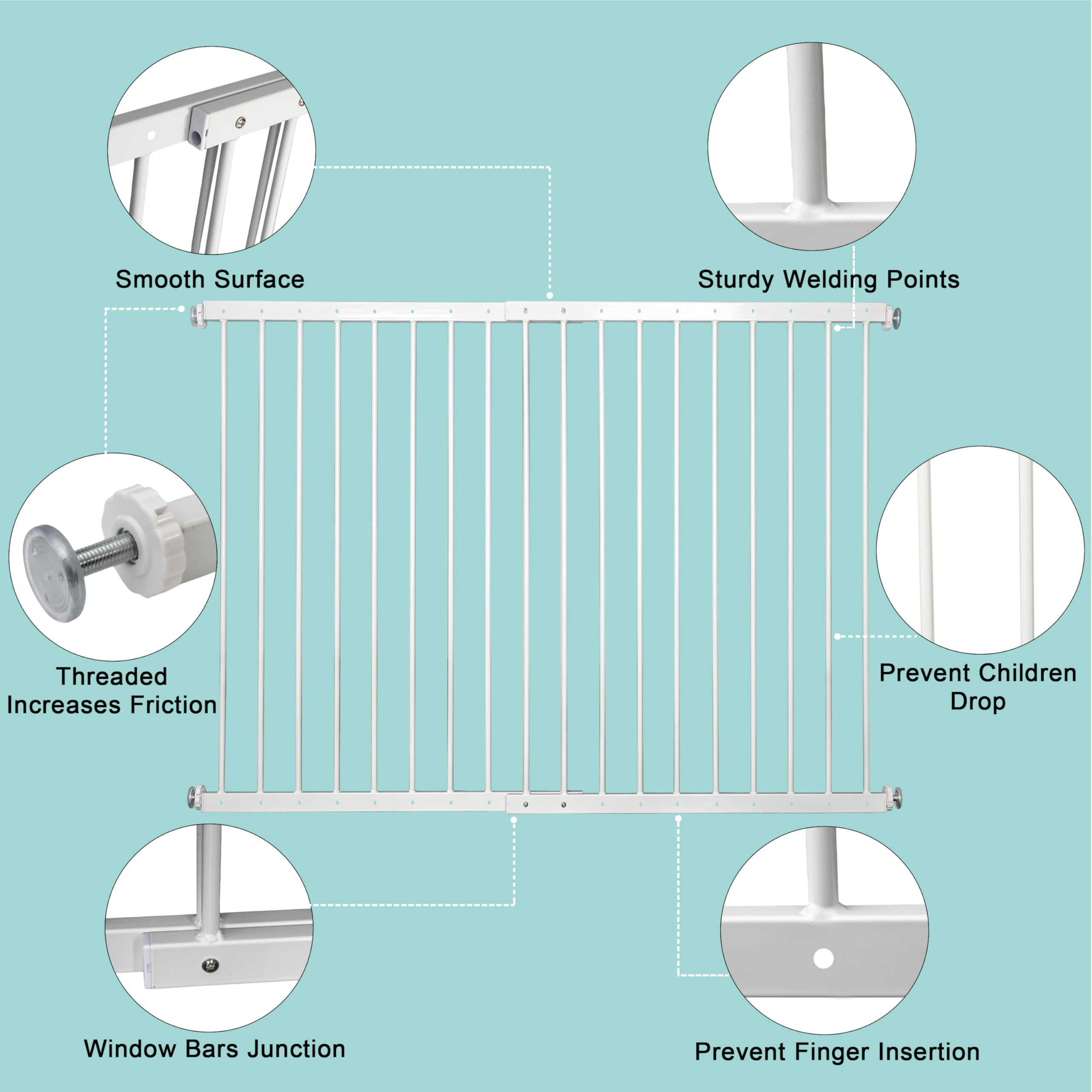 Smooth Surface

Sturdy Welding Points

Threaded Increases Friction

Prevent Children Drop

Window Bars Junction

Prevent Finger Insertion