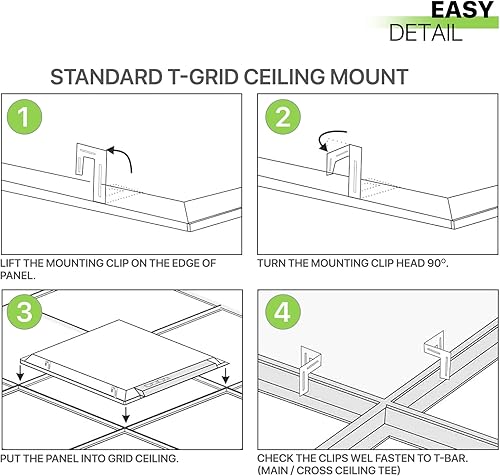 EASY
DETAIL

STANDARD T-GRID CEILING MOUNT

1

LIFT THE MOUNTING CLIP ON THE EDGE OF PANEL.

2

TURN THE MOUNTING CLIP HEAD 90°.

3

PUT THE PANEL INTO GRID CEILING.

4

CHECK THE CLIPS WEL FASTEN TO T-BAR. (MAIN / CROSS CEILING TEE)