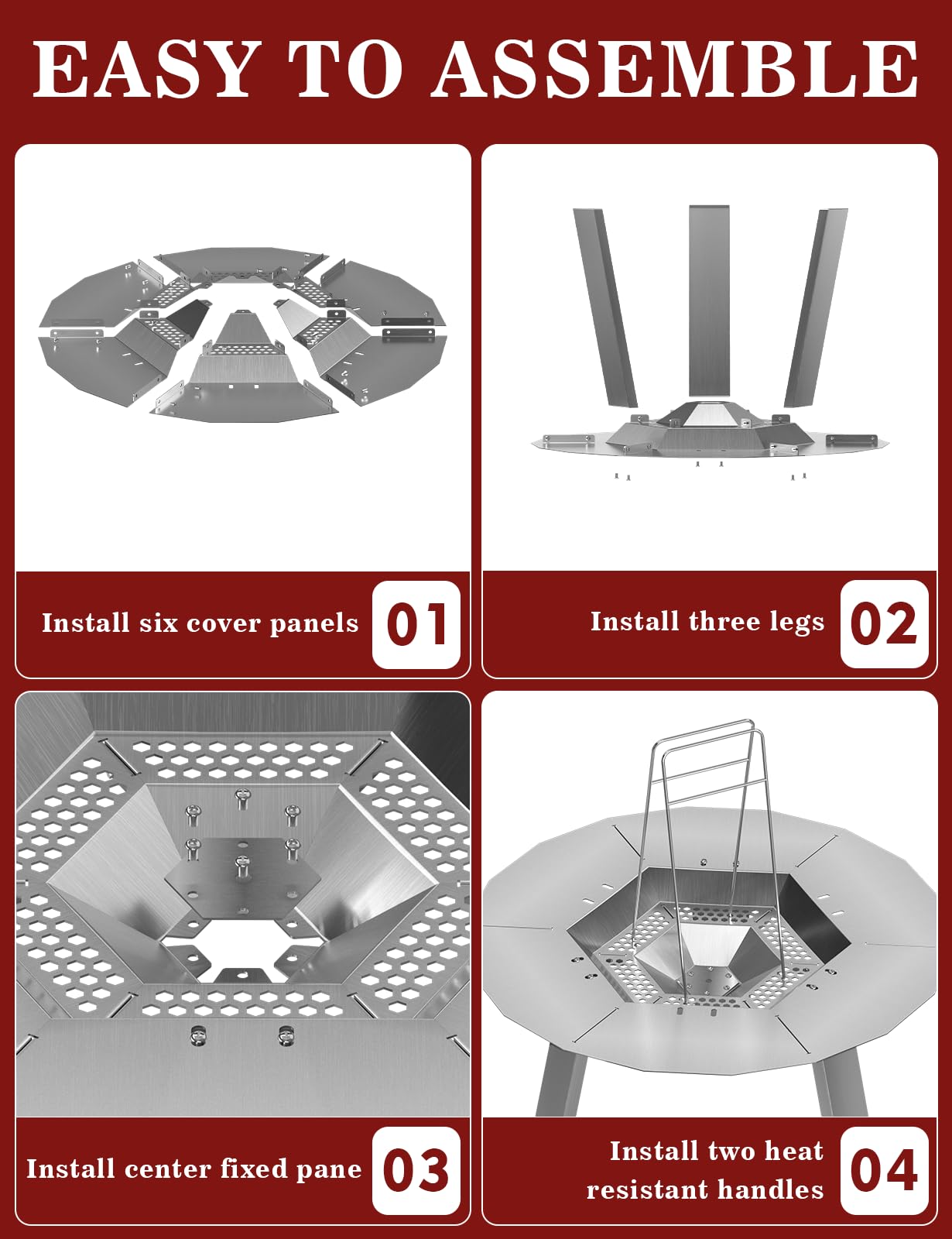 EASY TO ASSEMBLE

Install six cover panels 01

Install three legs 02

Install center fixed pane 03

Install two heat resistant handles 04