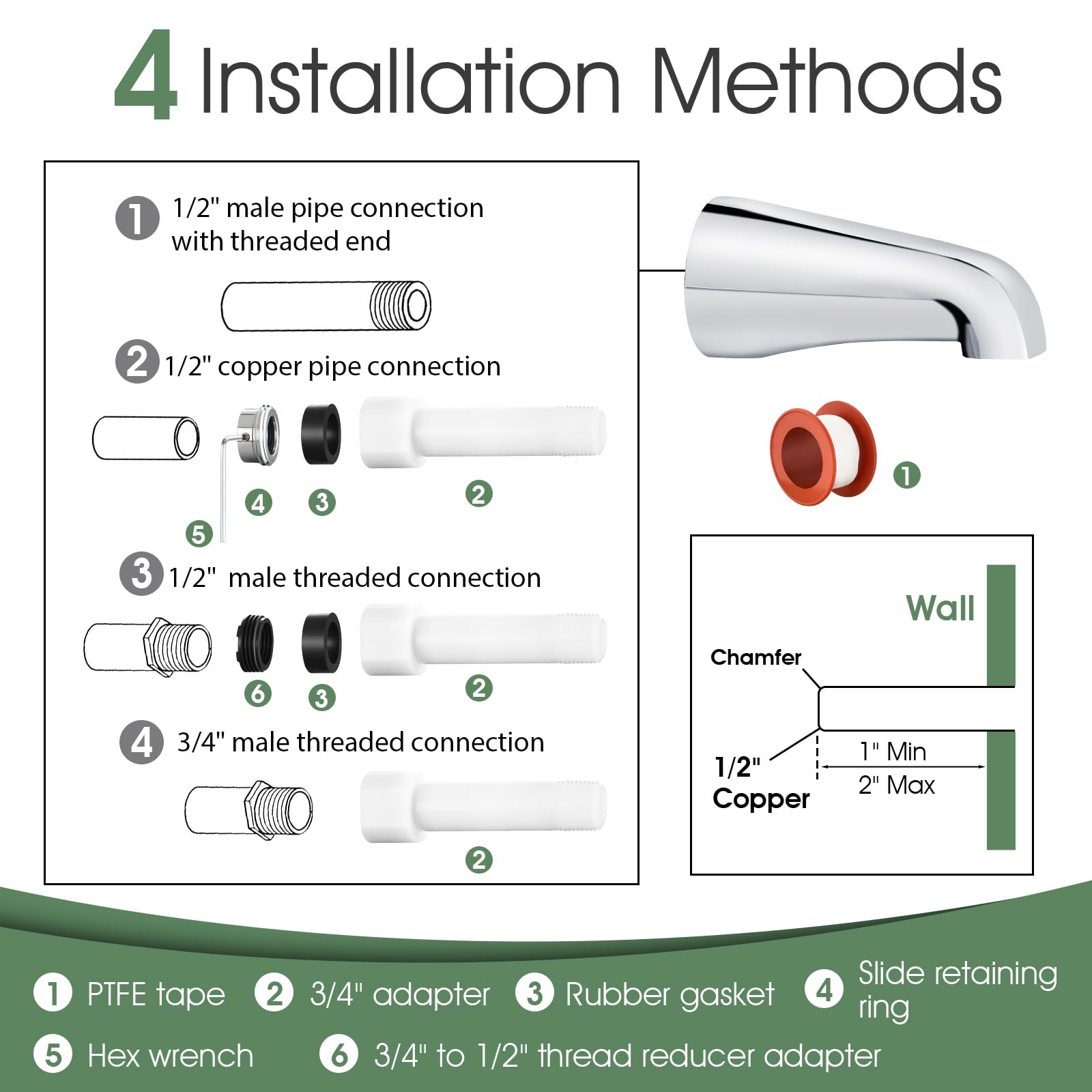 4 Installation Methods

1 1/2" male pipe connection with threaded end

2 1/2" copper pipe connection

4 3 2

5

3 1/2"  male threaded connection

6 3 2

4 3/4" male threaded connection

2

1

Wall

Chamfer

1/2" Copper

1" Min

2" Max

1 PTFE tape 2 3/4" adapter 3 Rubber gasket 4 Slide retaining ring

5 Hex wrench 6 3/4" to 1/2" thread reducer adapter