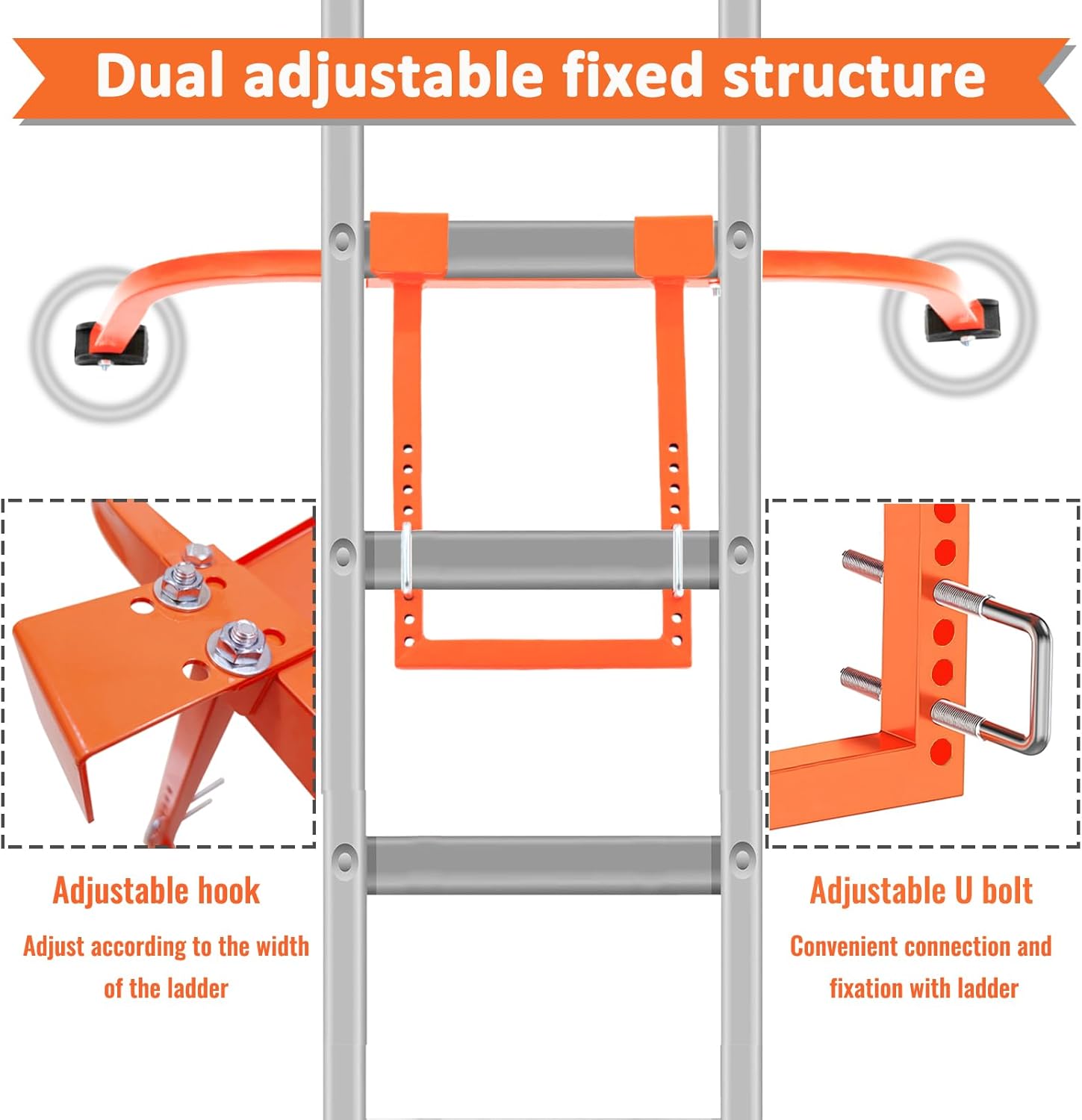 Dual adjustable fixed structure

Adjustable hook

Adjust according to the width of the ladder

Adjustable U bolt

Convenient connection and fixation with ladder